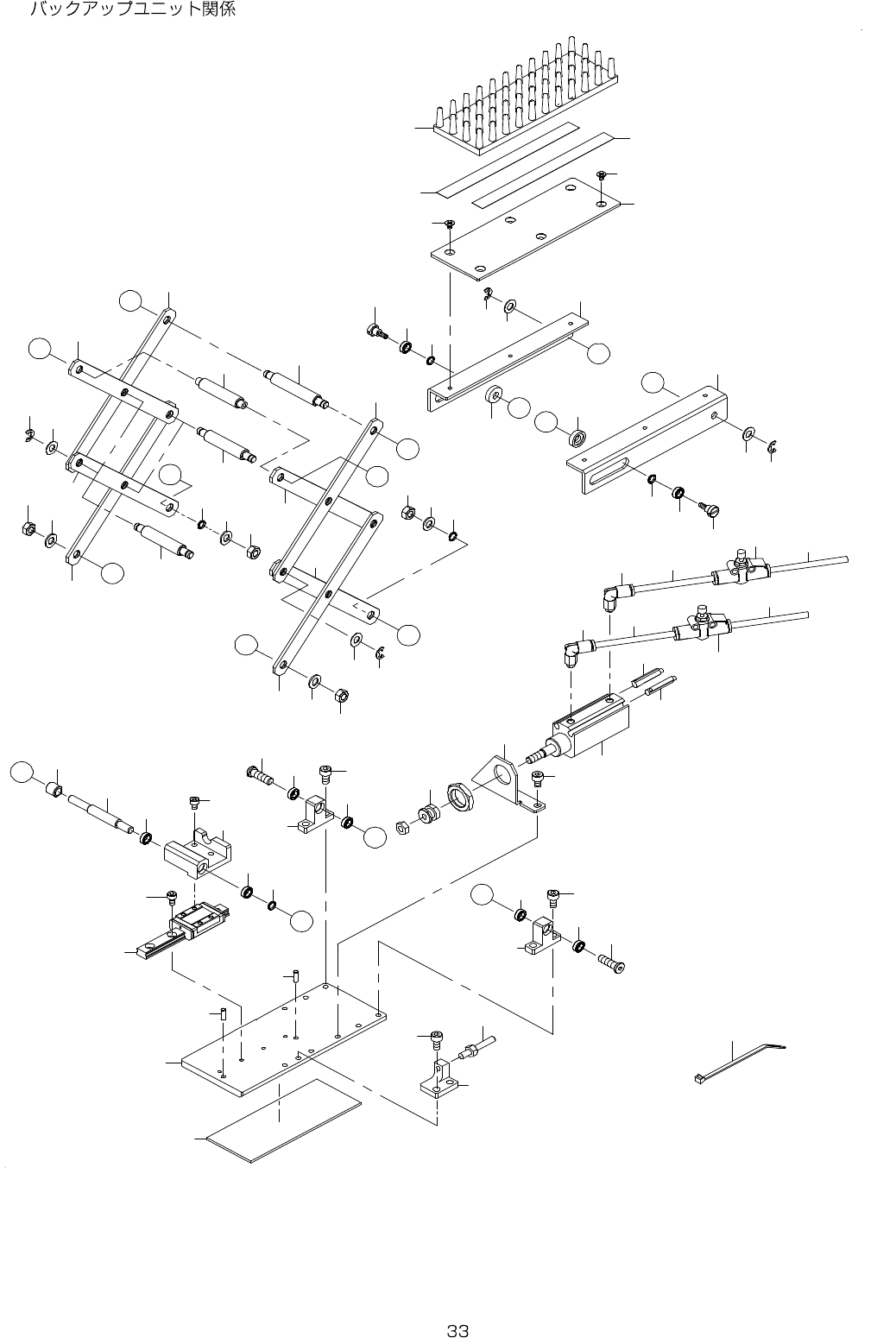 バックアップユニット関係

33