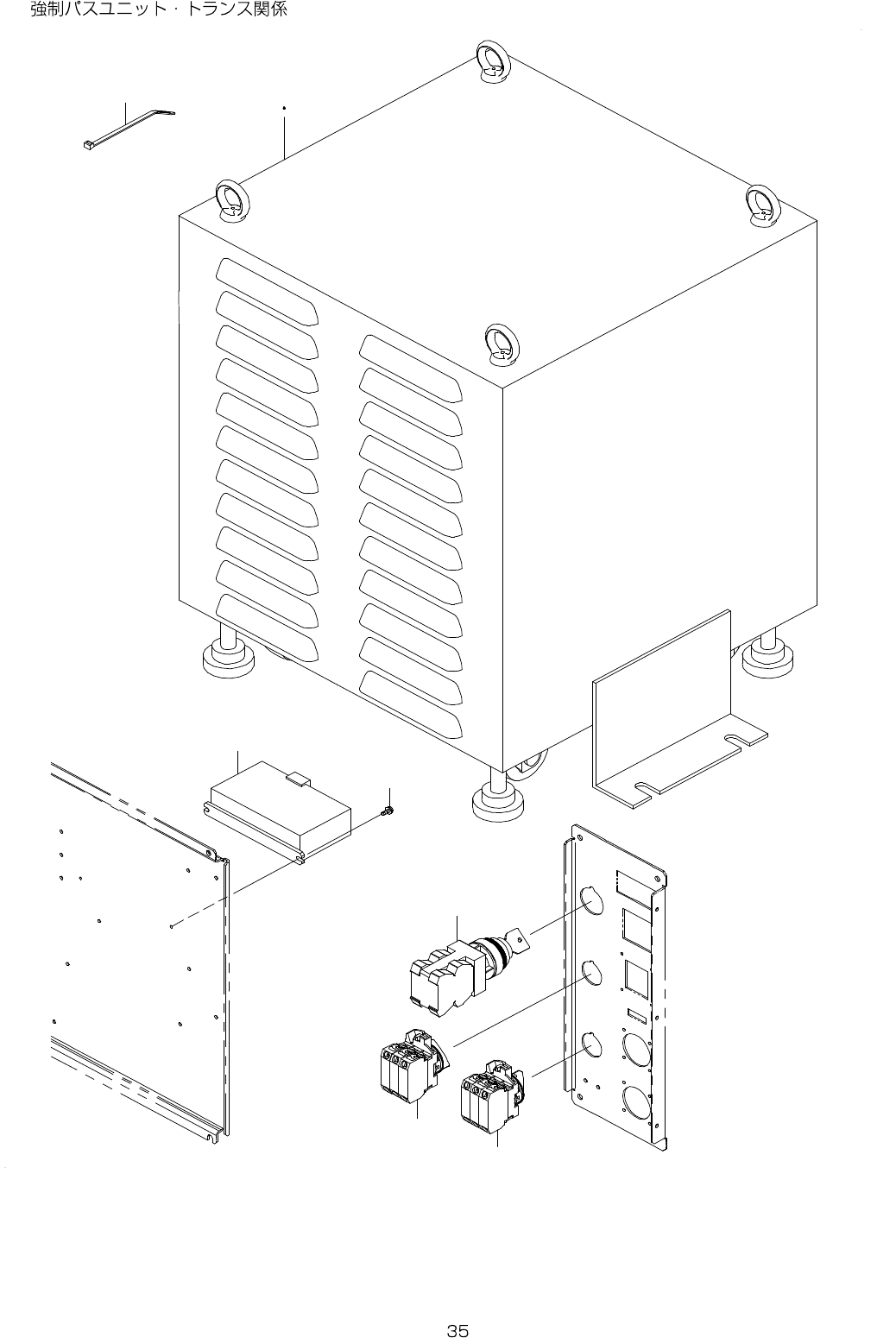 強制パスユニット・トランス関係

35