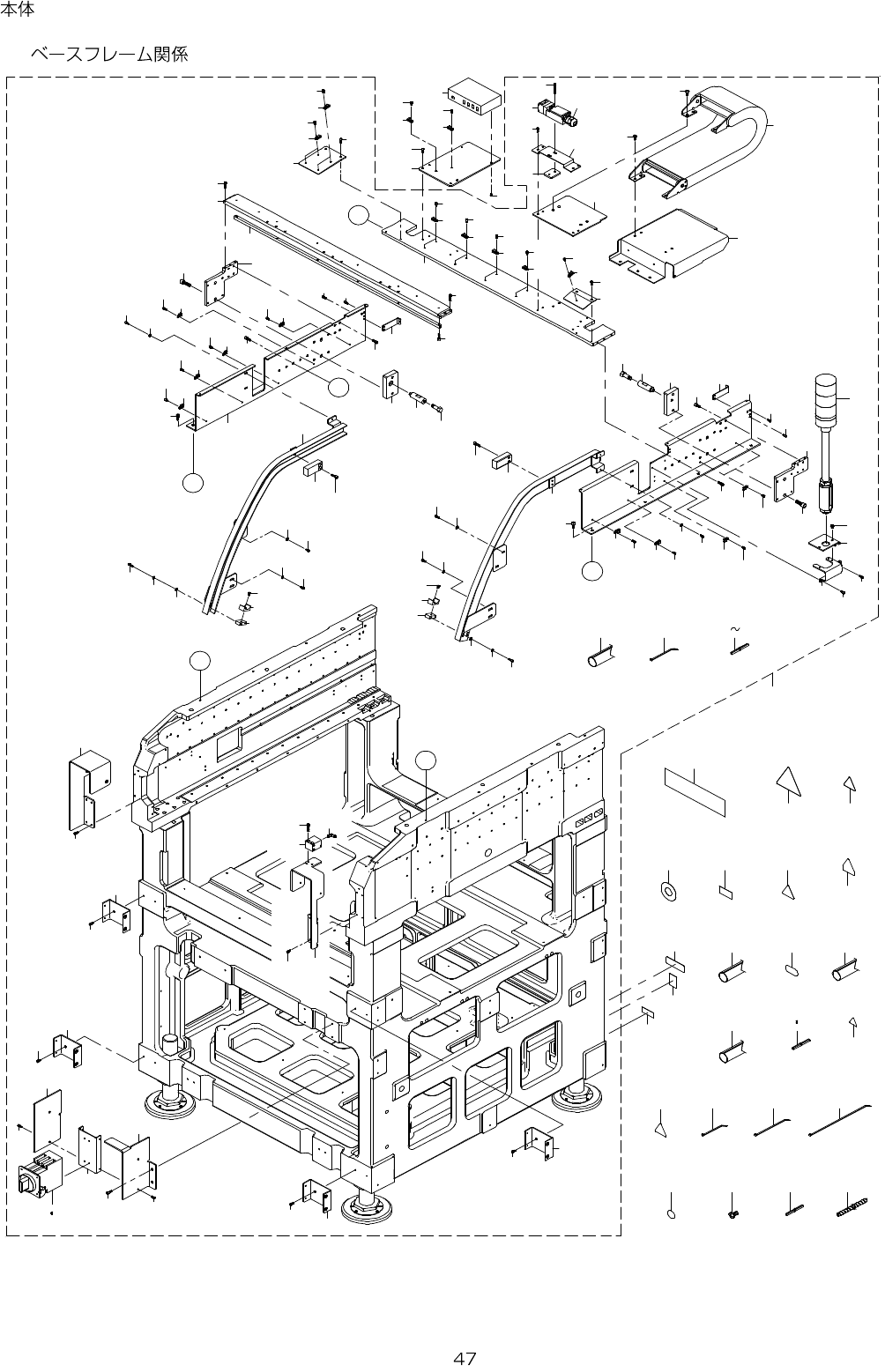 本体

ベースフレーム関係

~

47