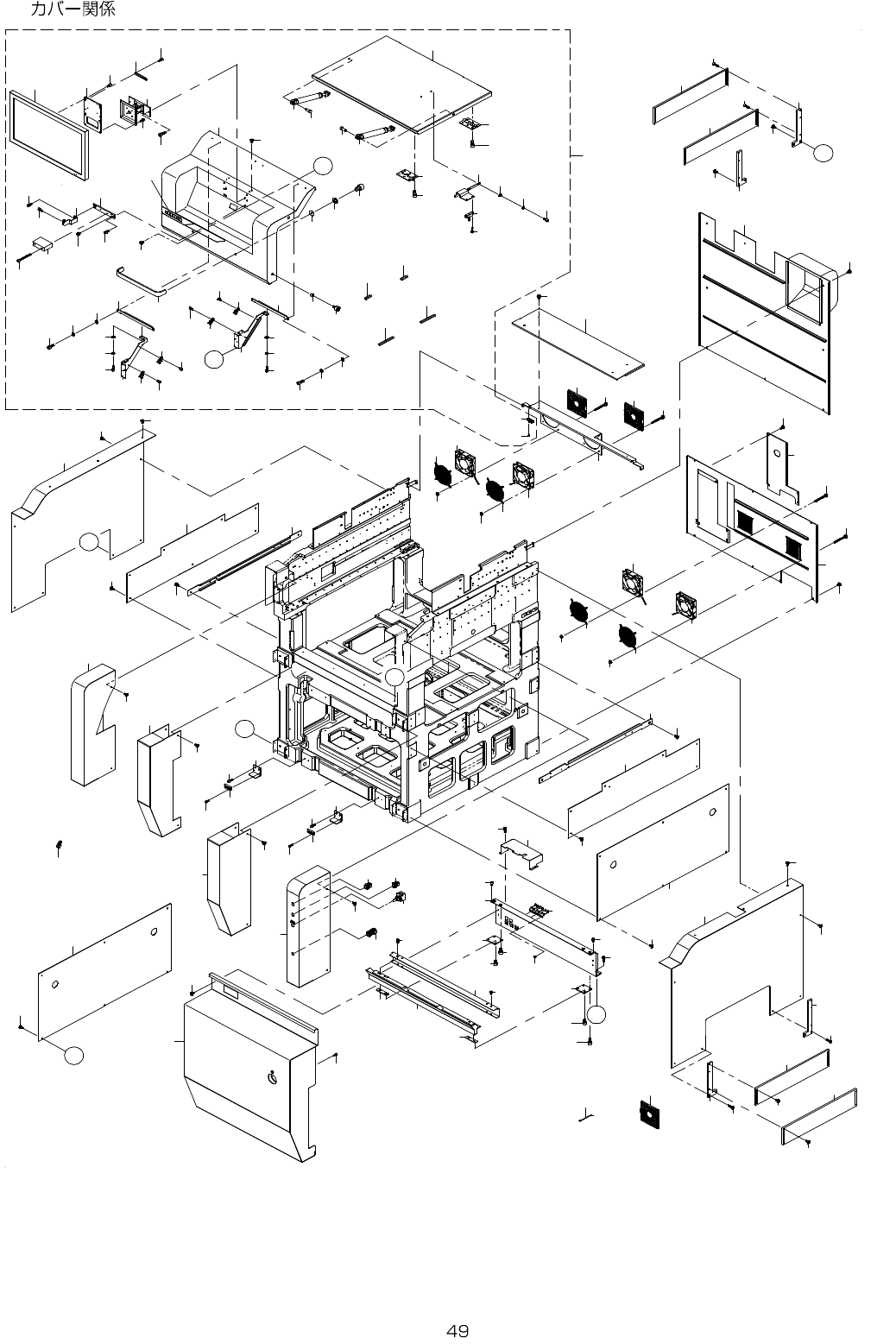 カバー関係

49