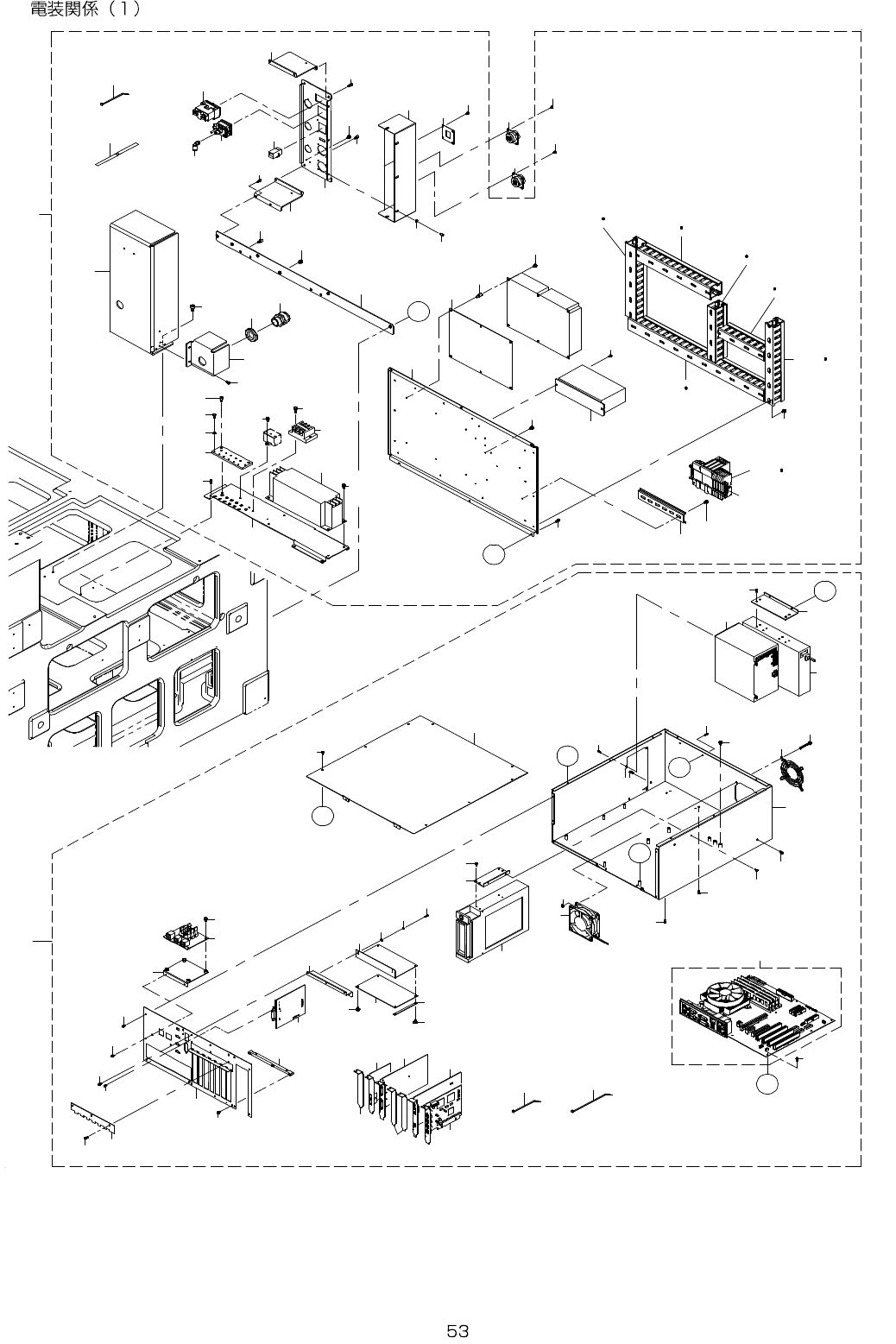 電装関係（1）

53