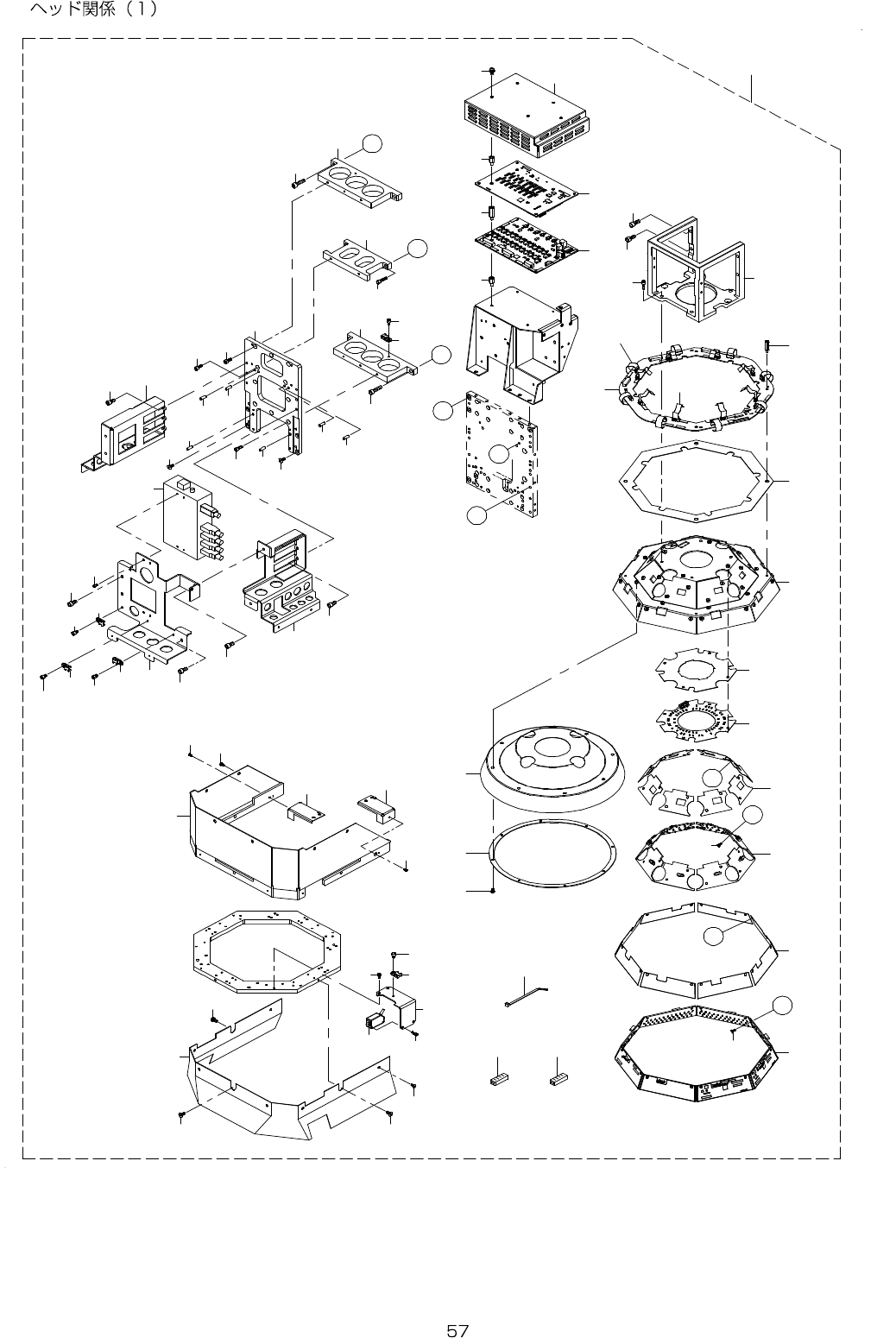 ヘッド関係（1）

57