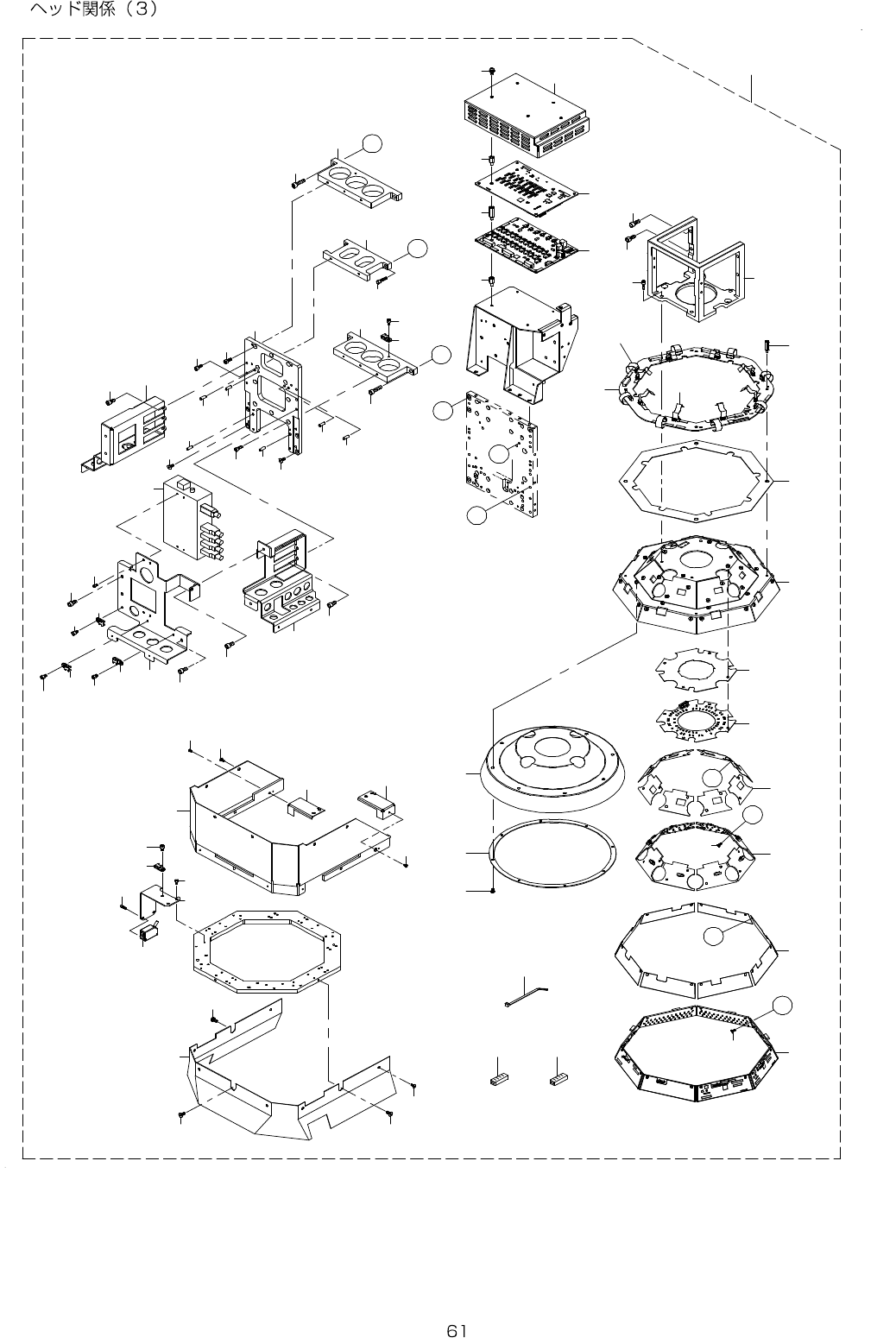 ヘッド関係（3）

61