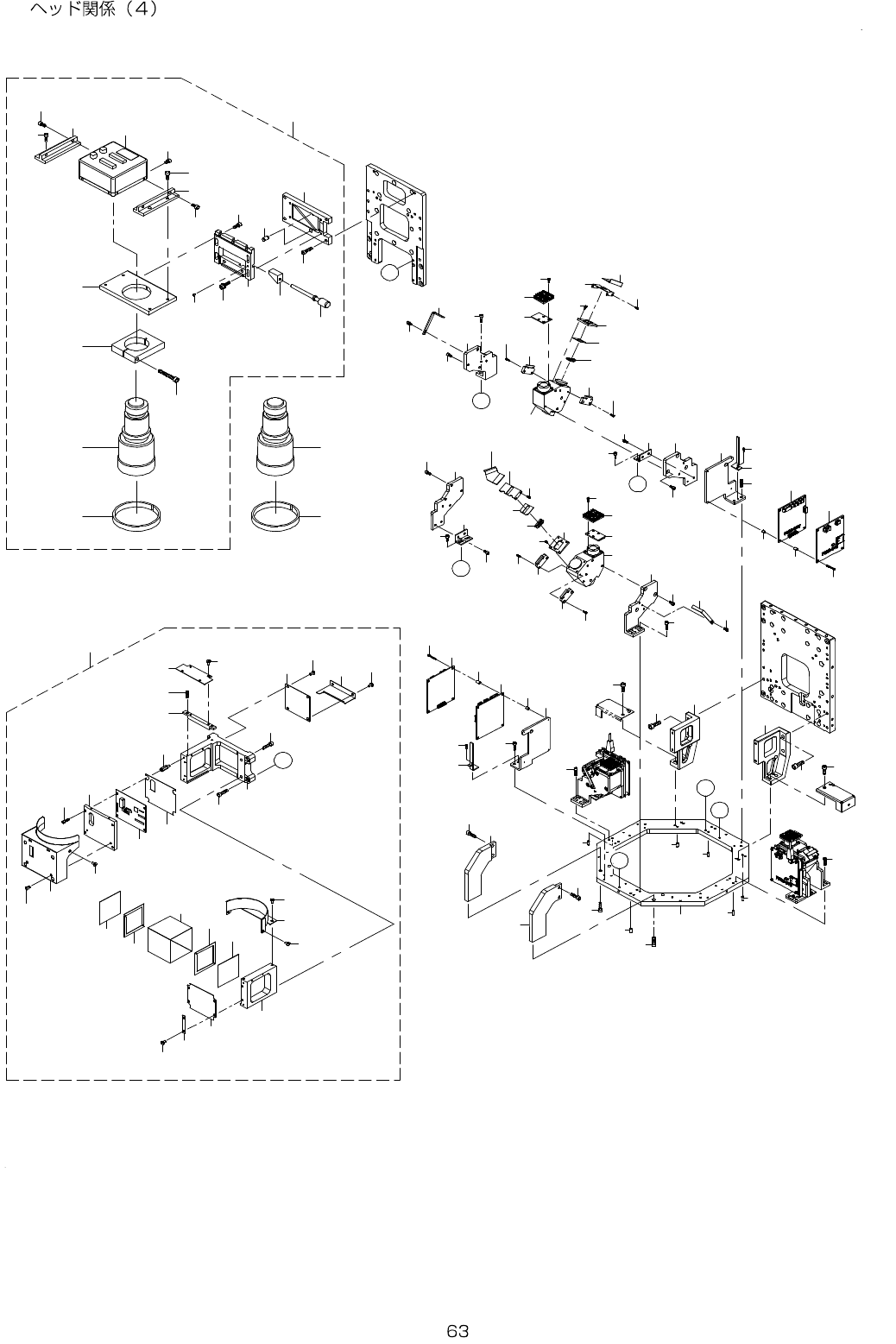 ヘッド関係（4）

63