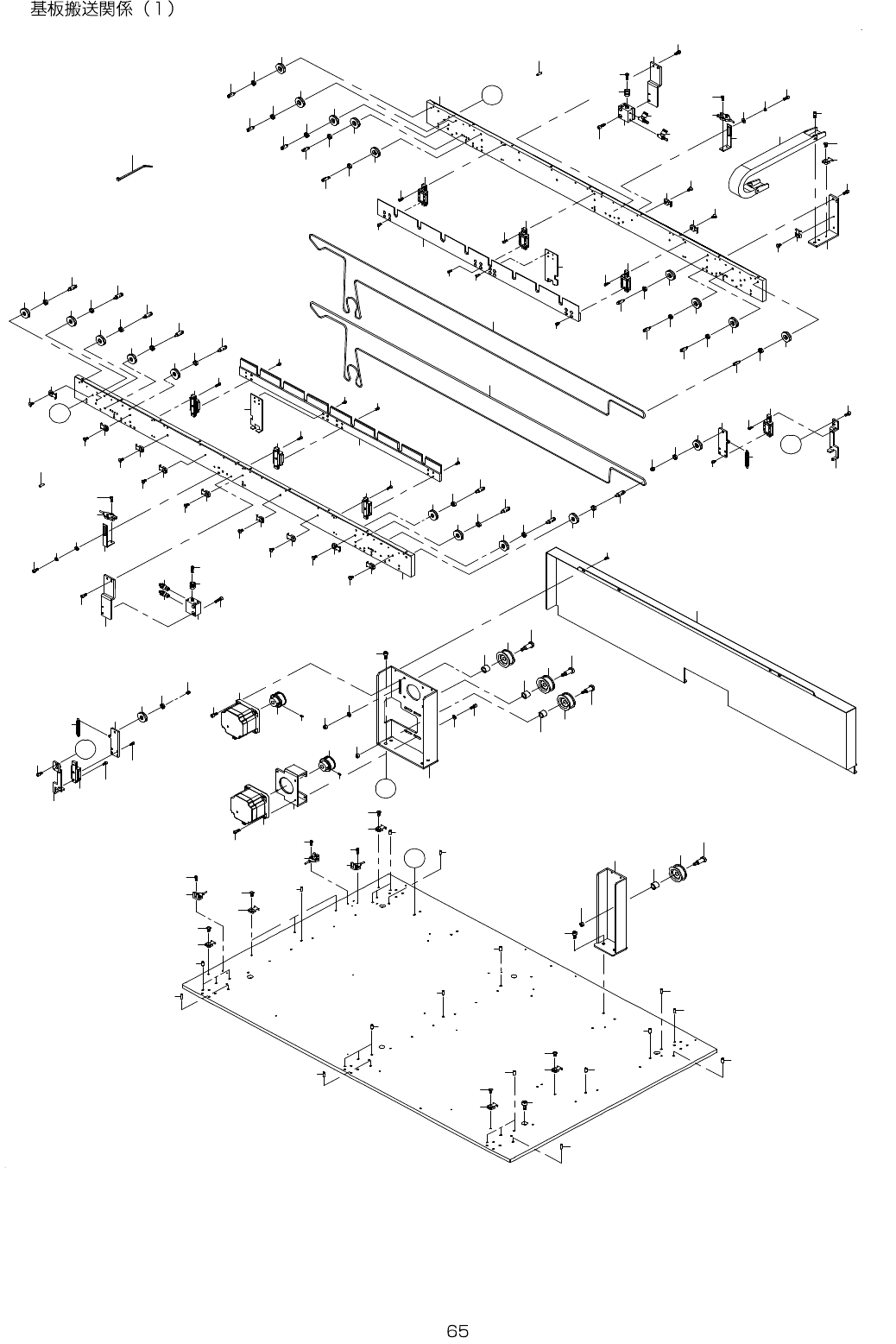 基板搬送関係（1）

65