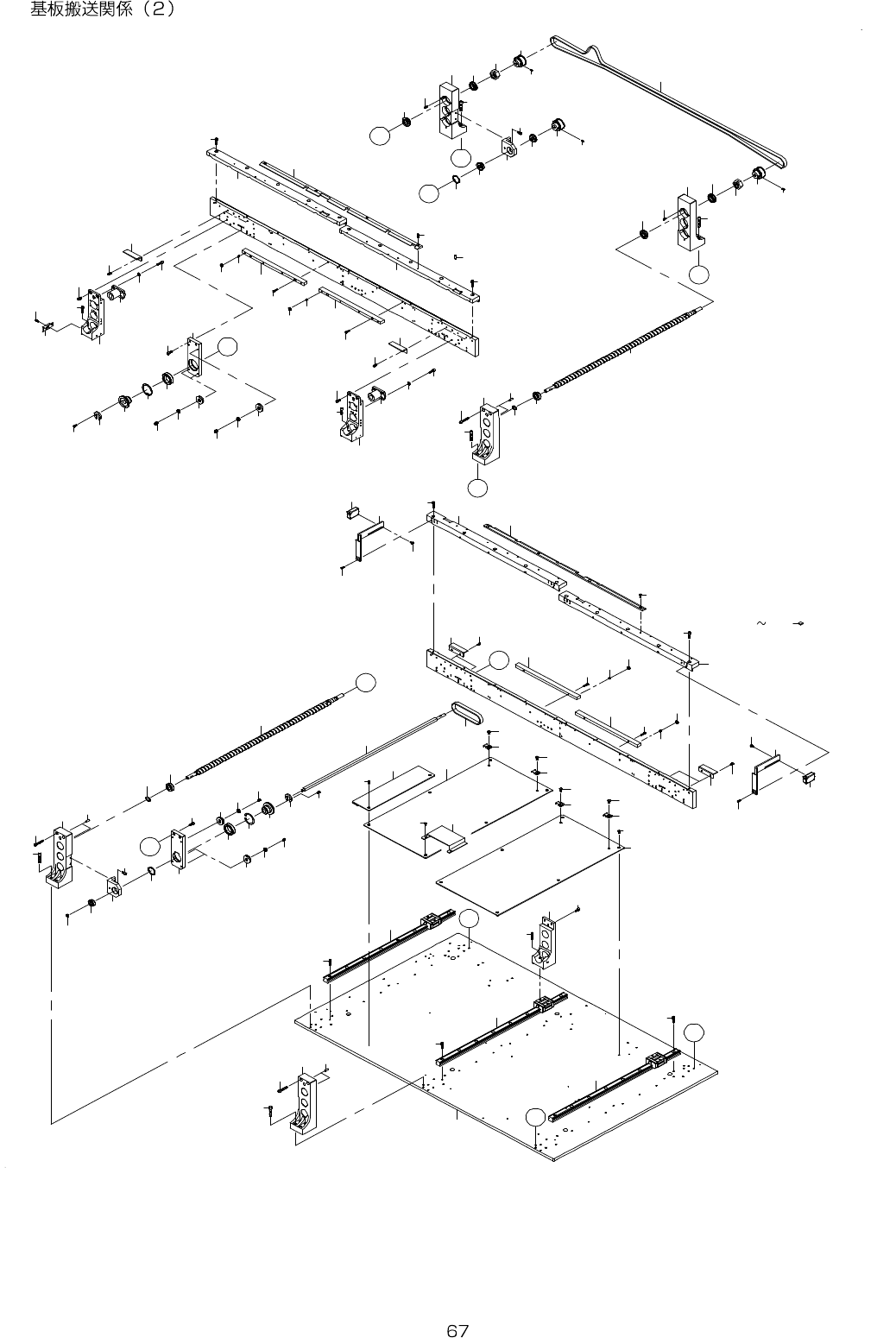 基板搬送関係（2）

～

67