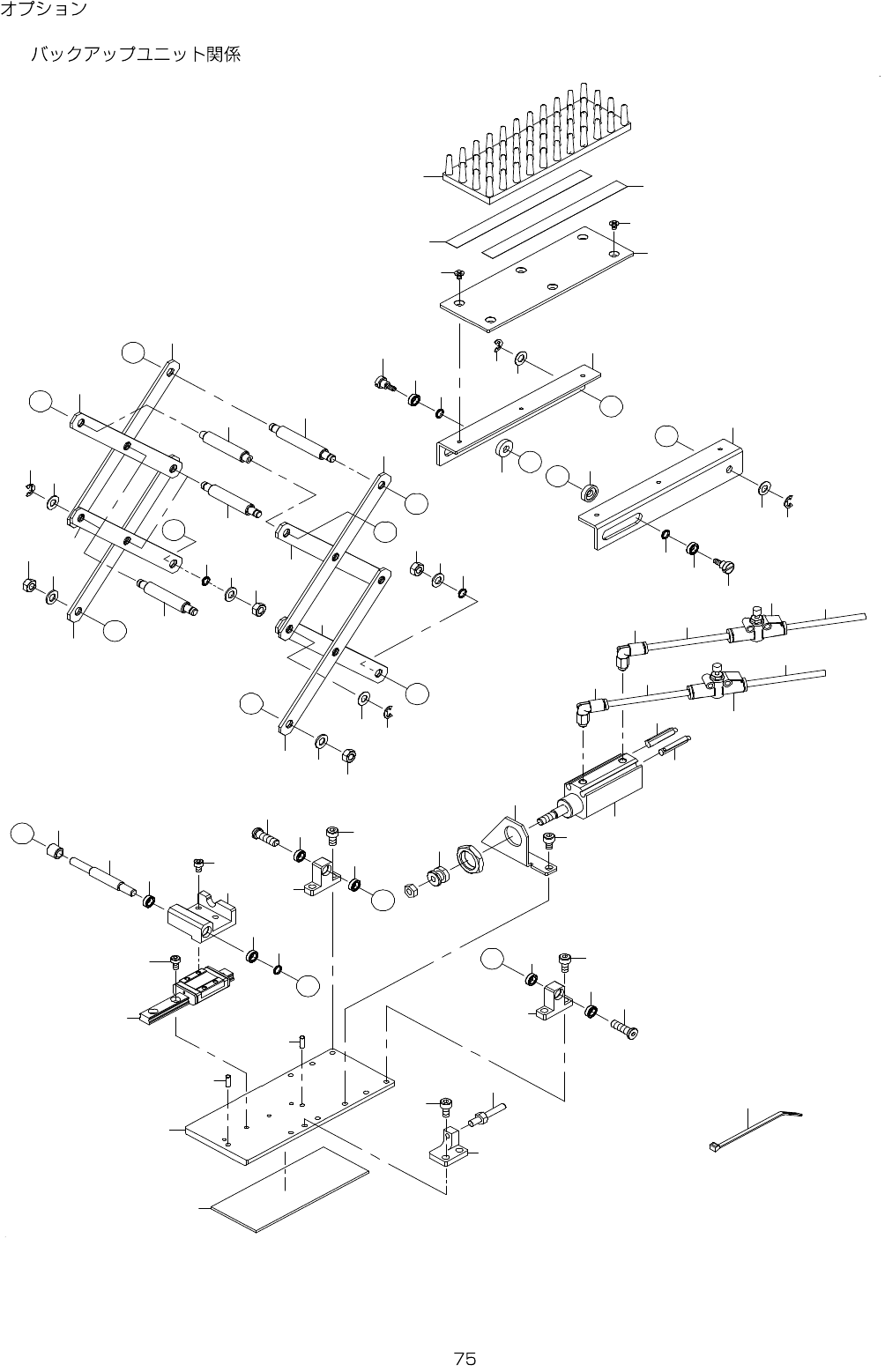 オプション

バックアップユニット関係

75