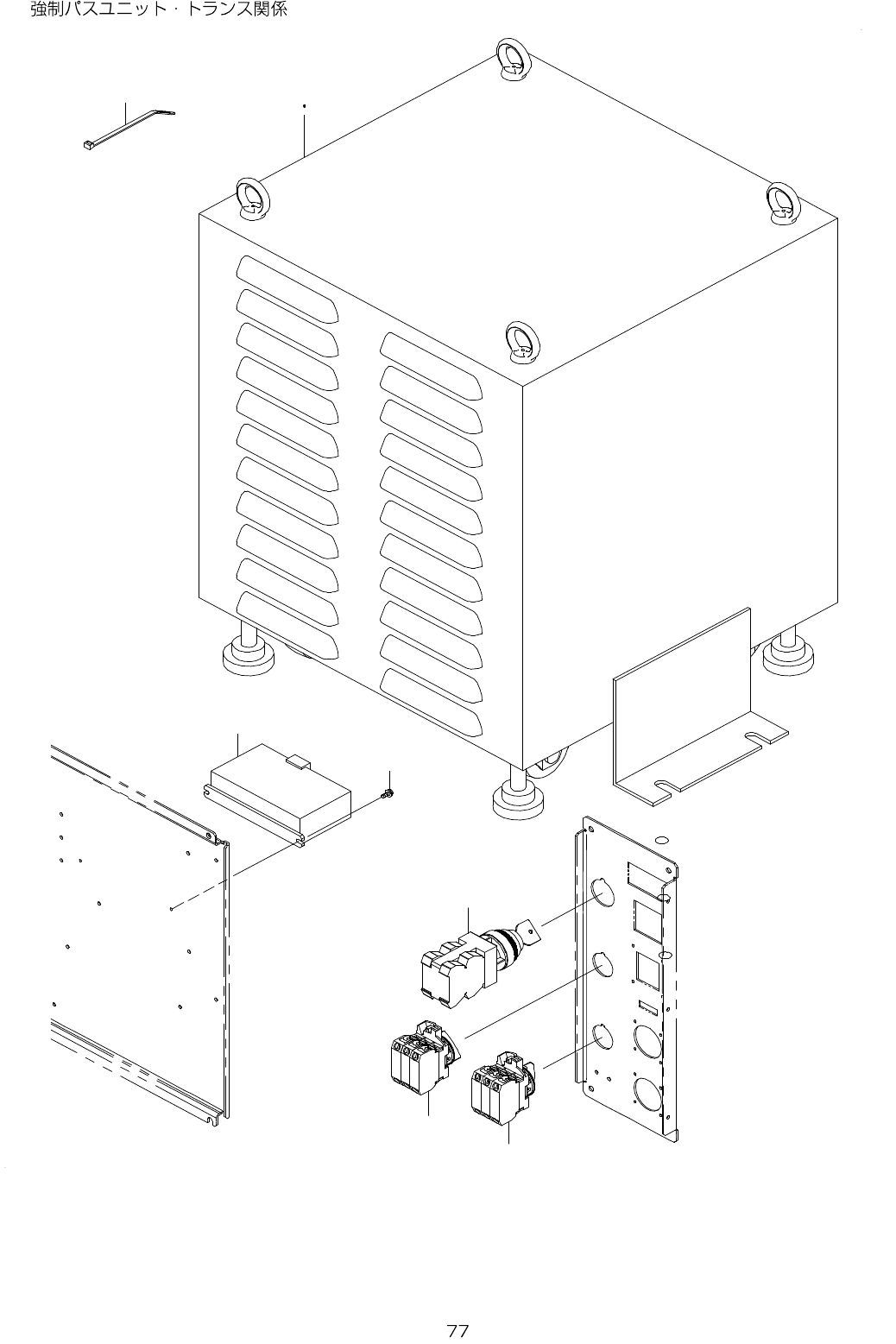 強制パスユニット・トランス関係

77