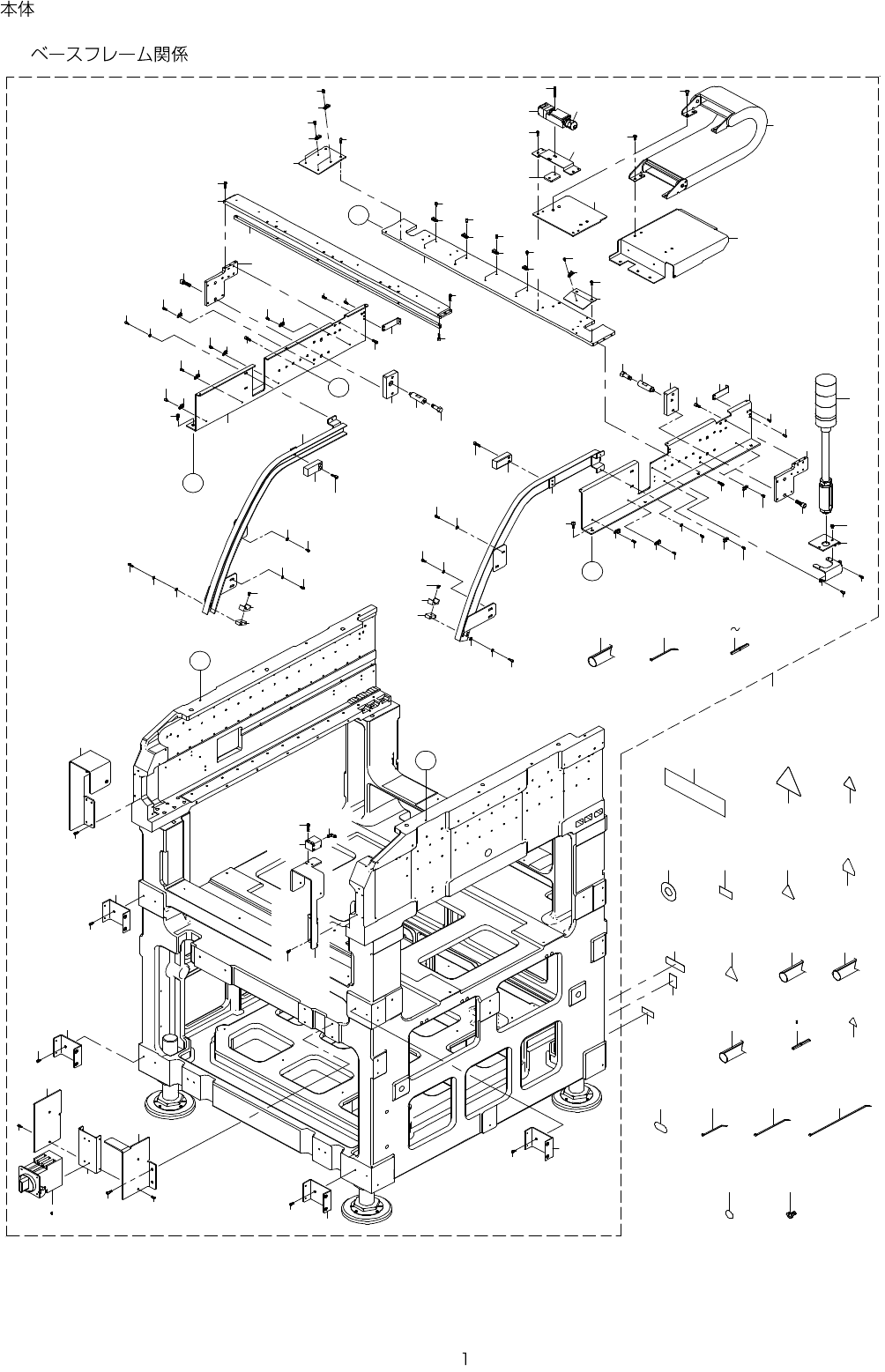 本体

ベースフレーム関係

~

1