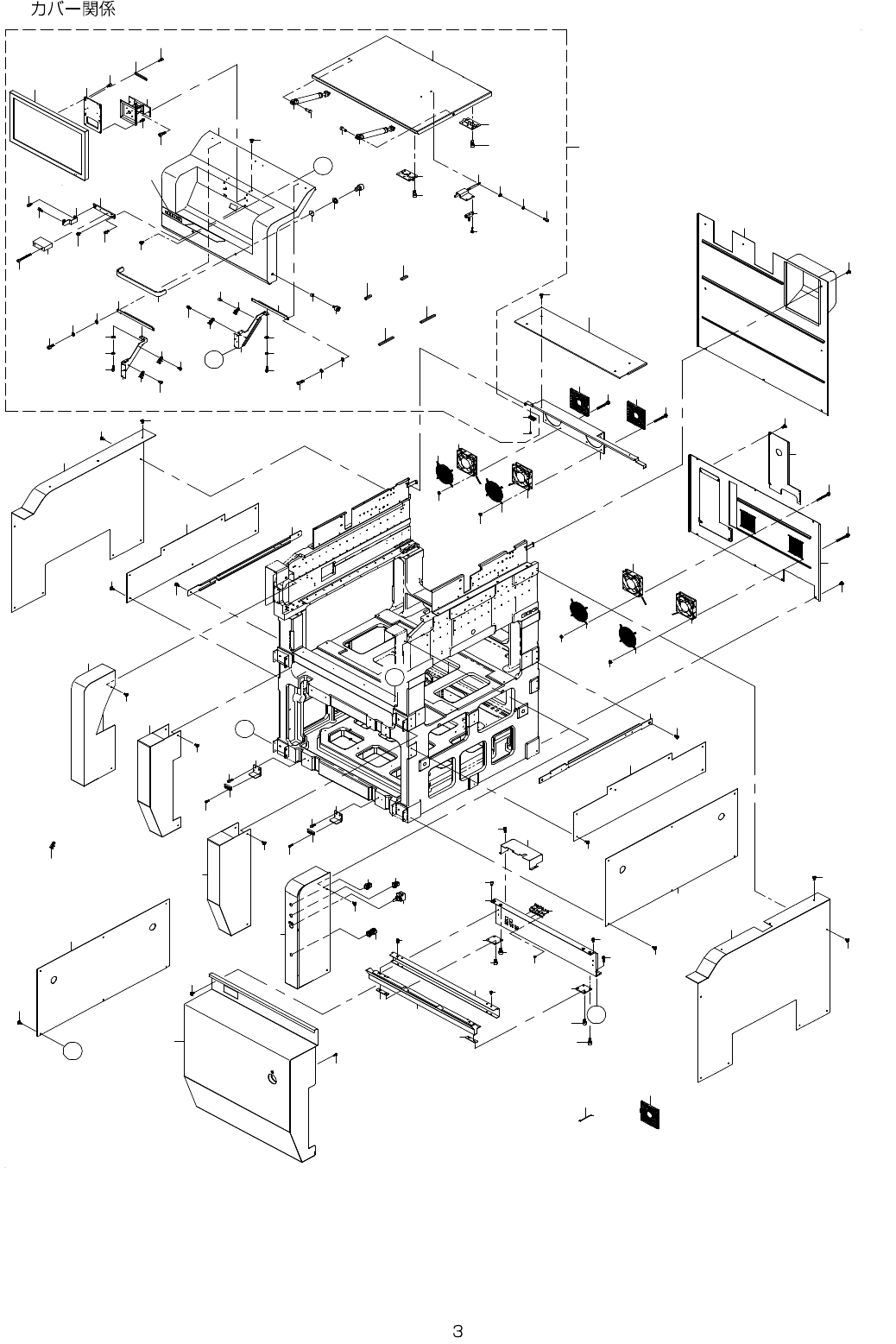 カバー関係

3