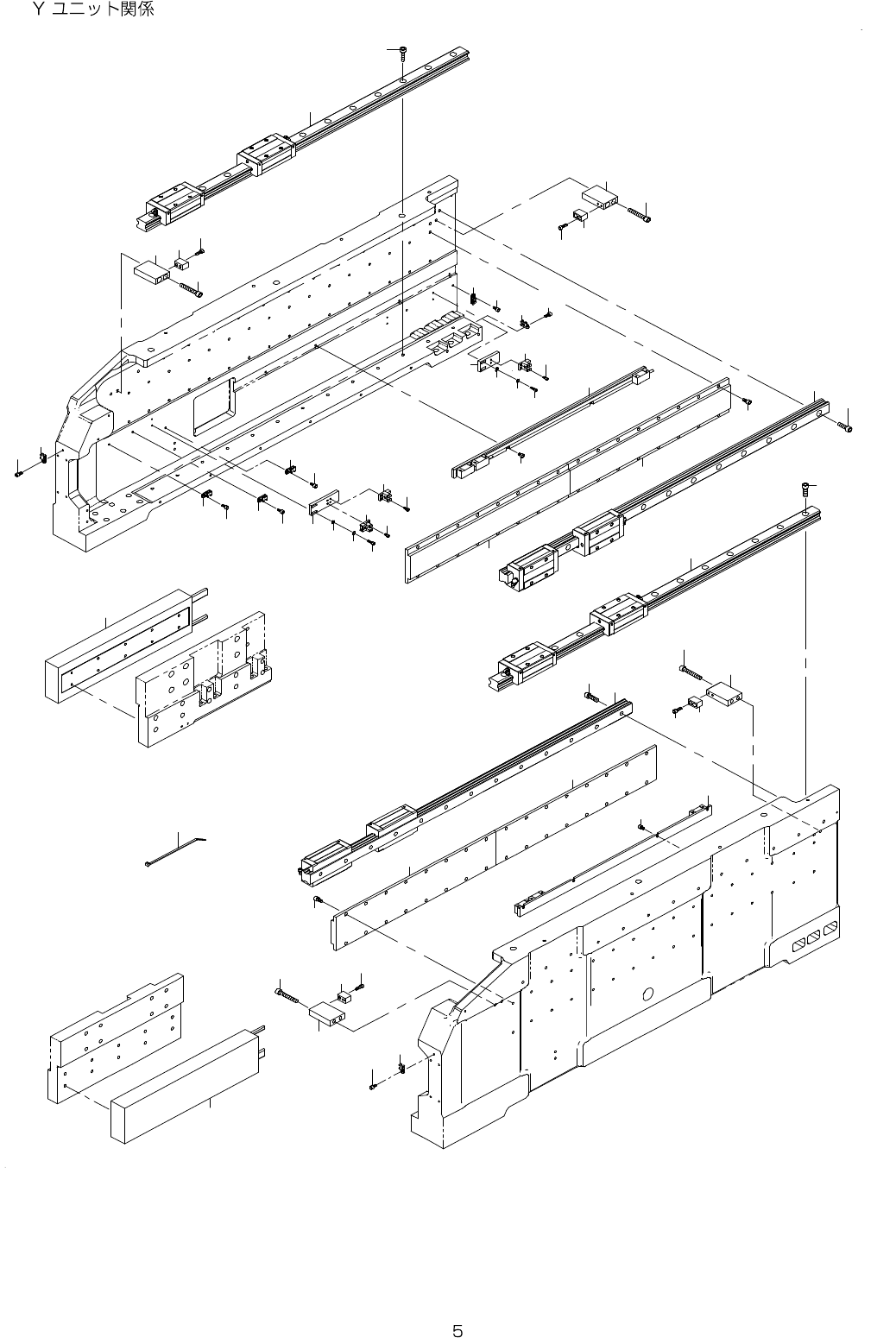 Y ユニット関係

5