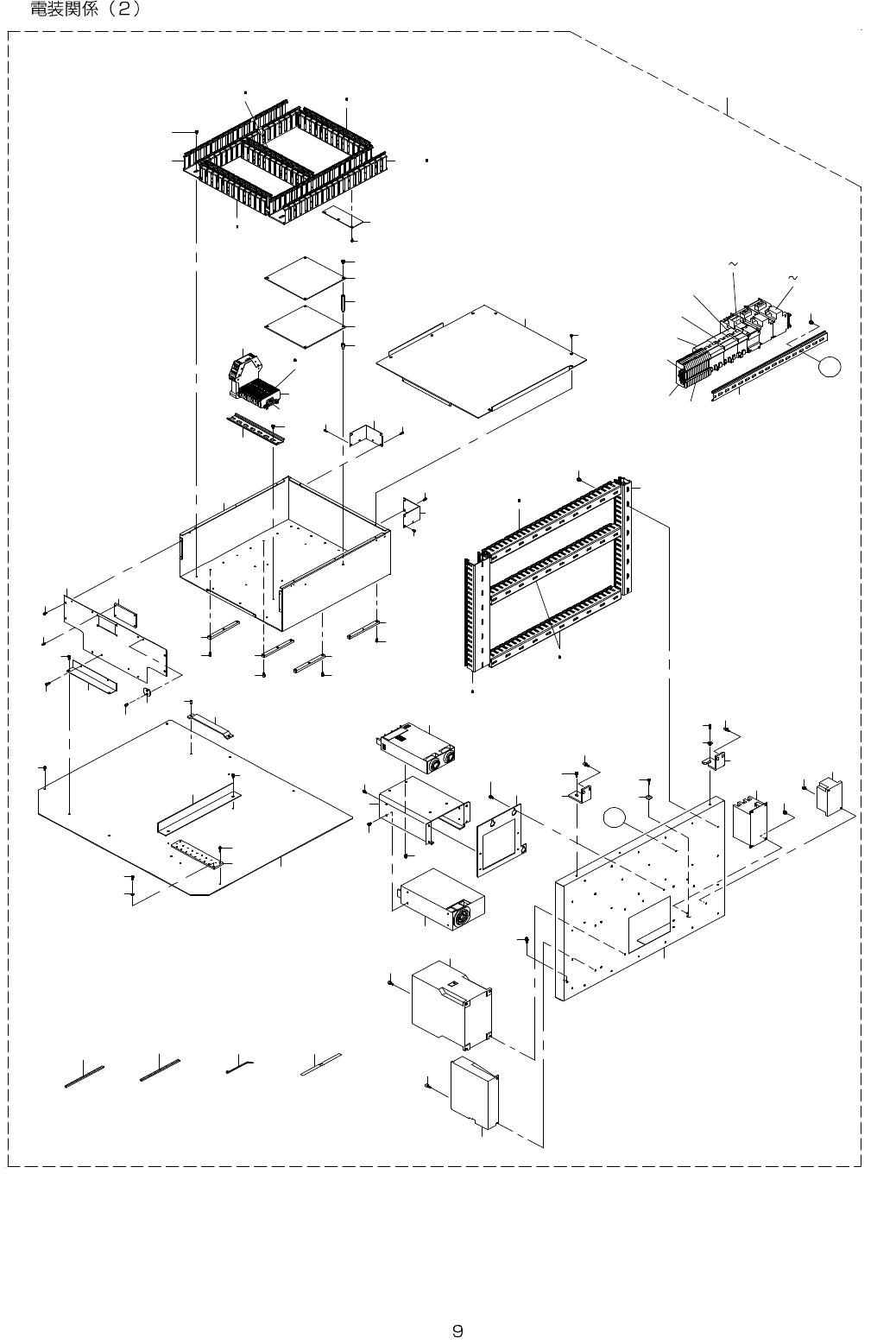 電装関係（2）

~

~

9