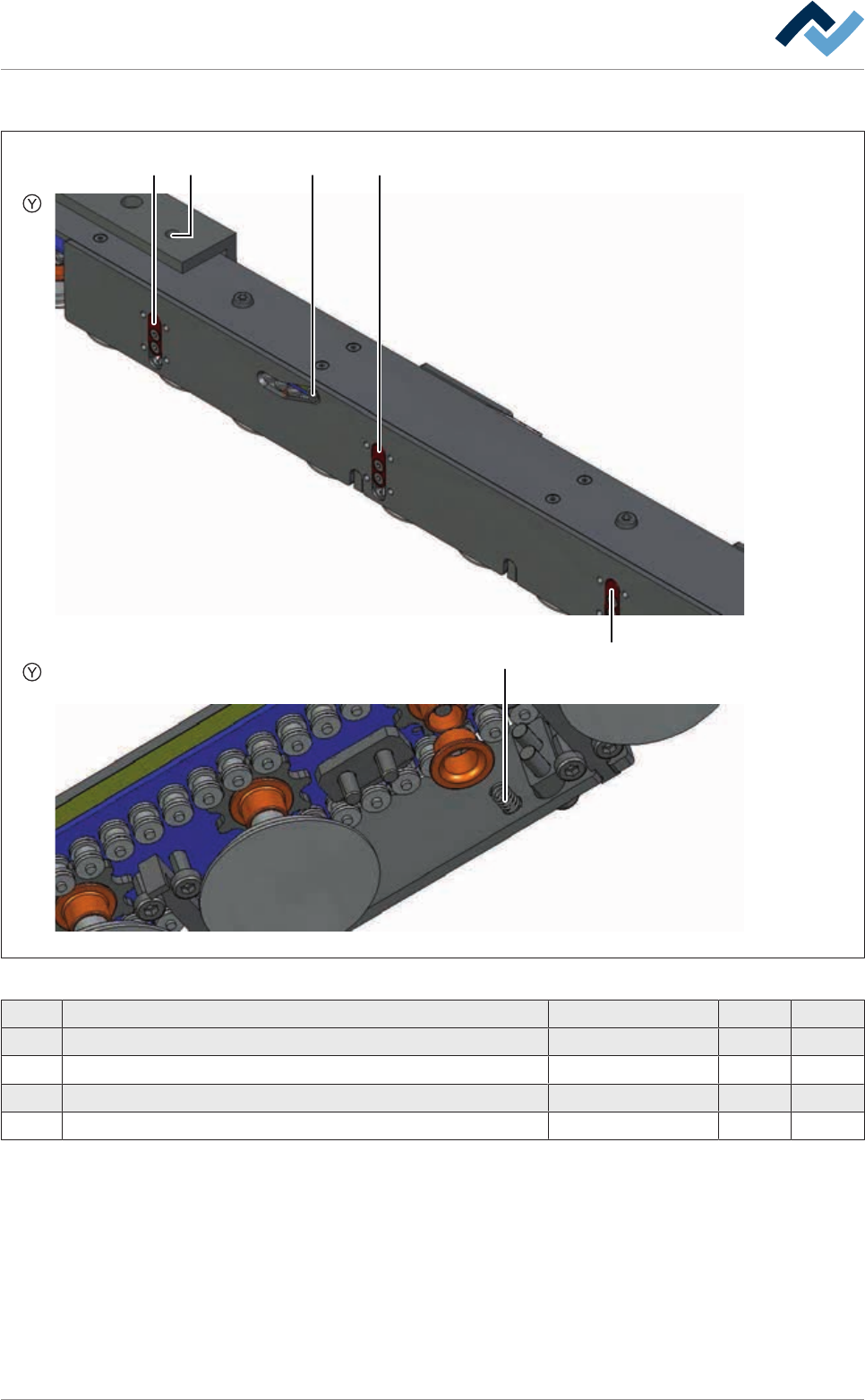 Ⓨ

Ⓨ