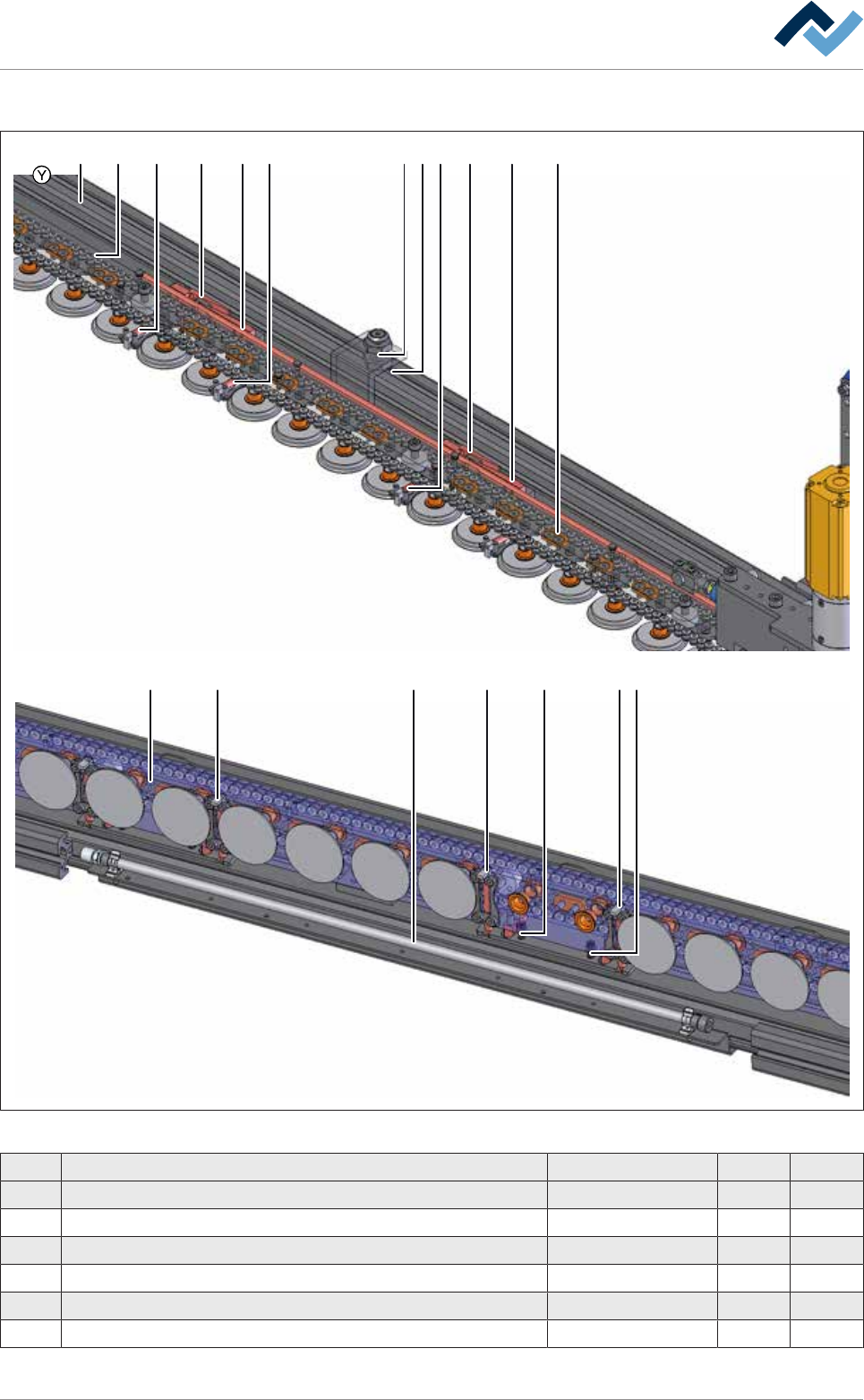 Y