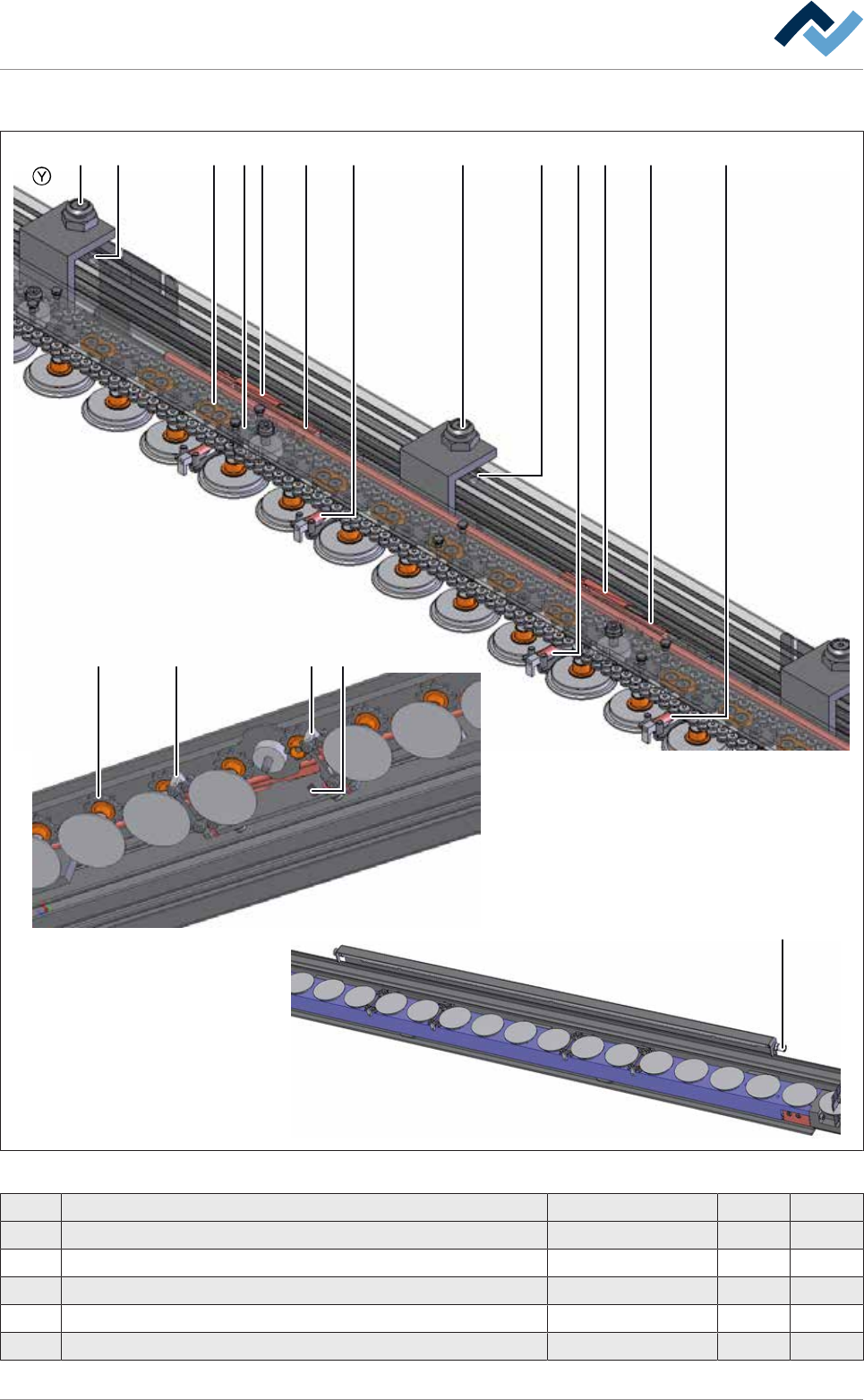 Y