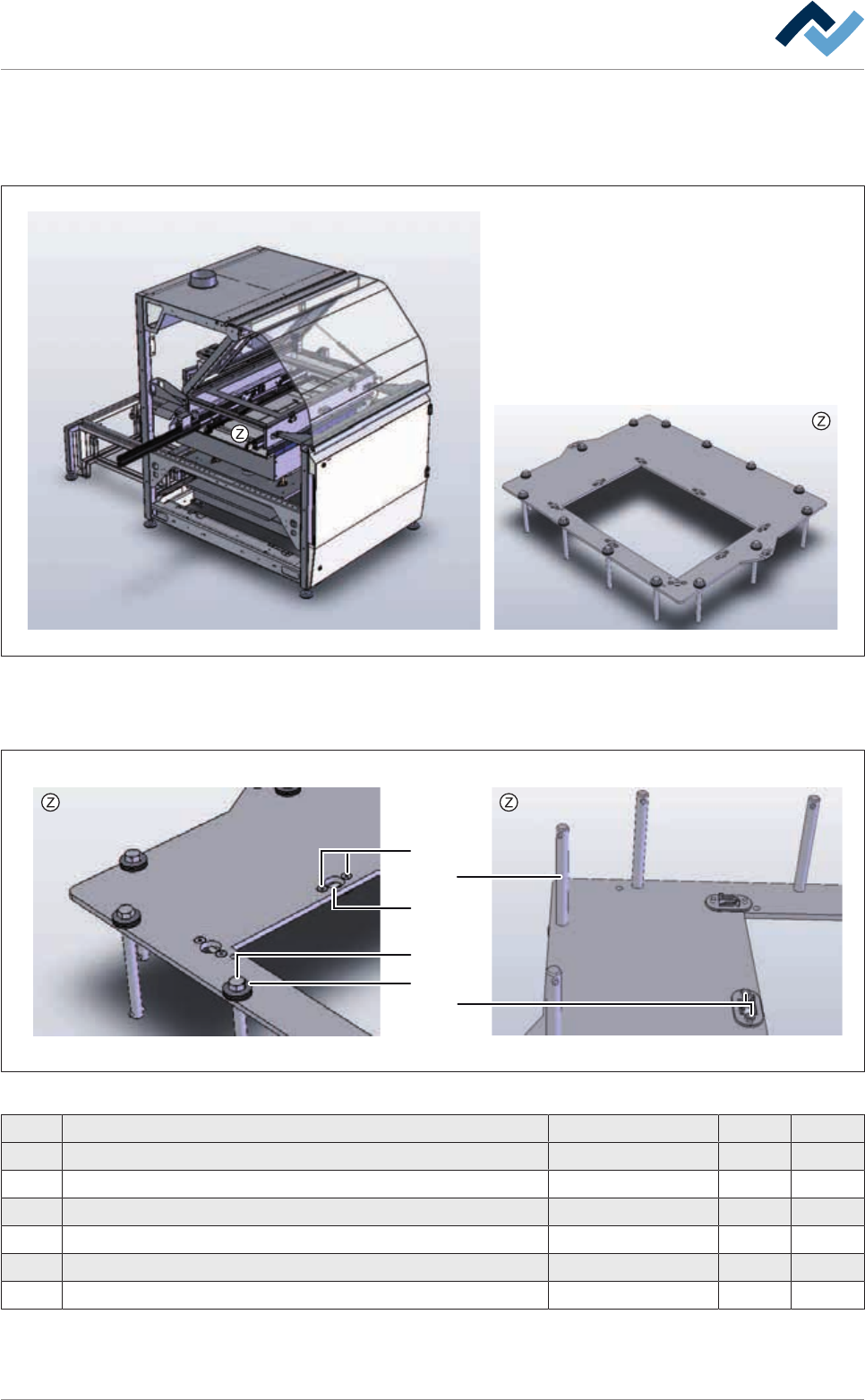 Ⓩ

Ⓩ

Ⓩ

Ⓩ