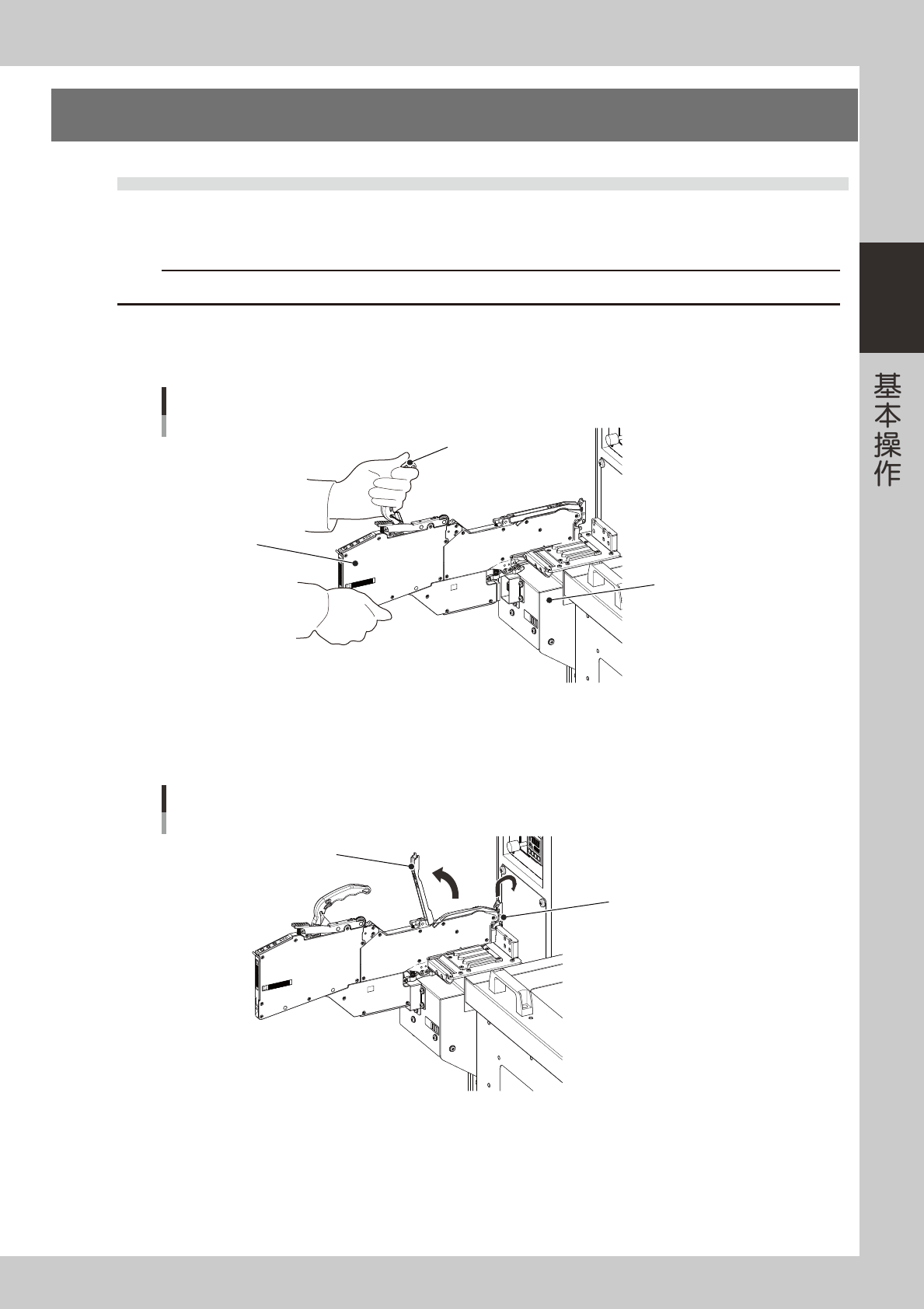 基本操作