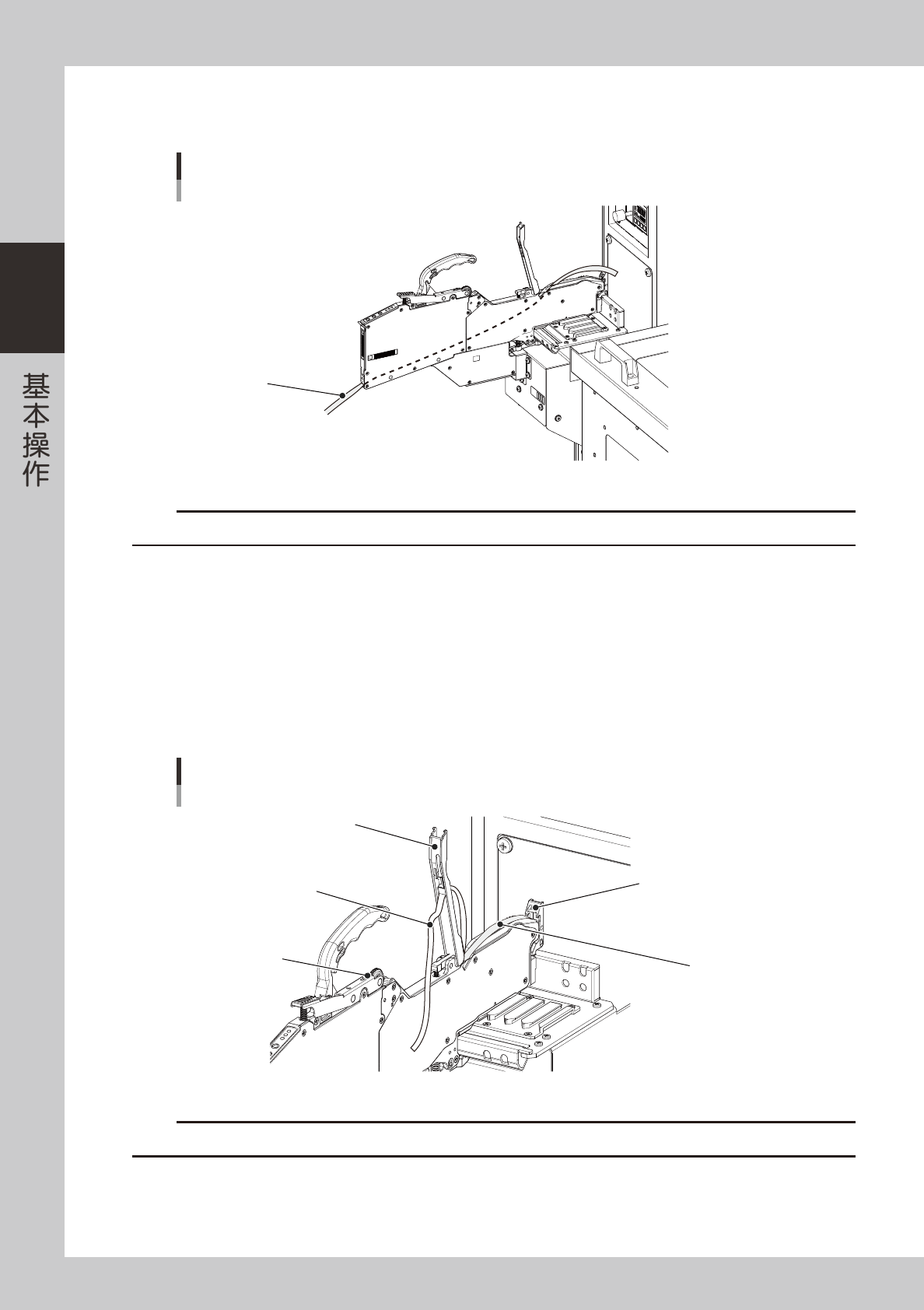 基本操作