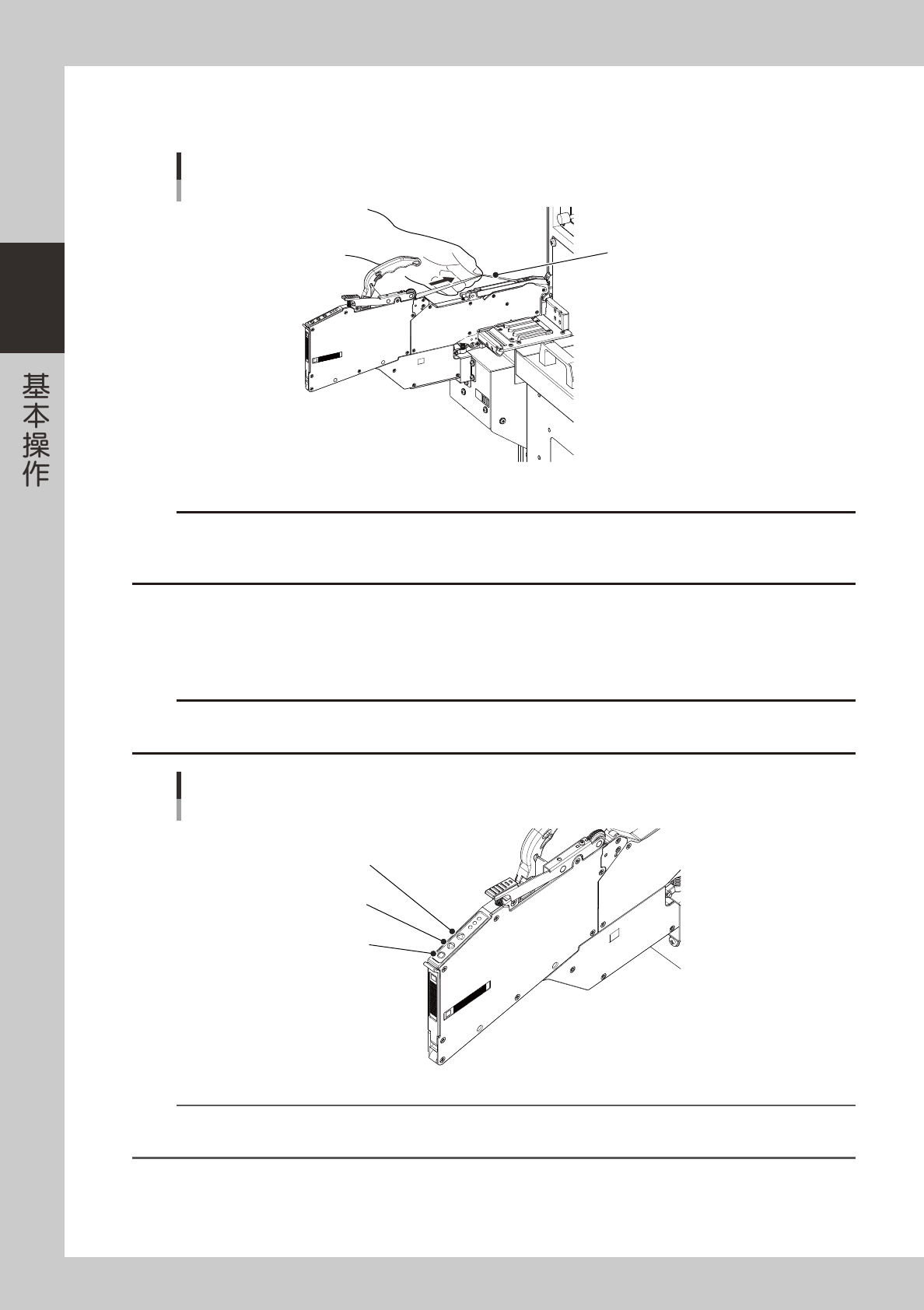 基本操作