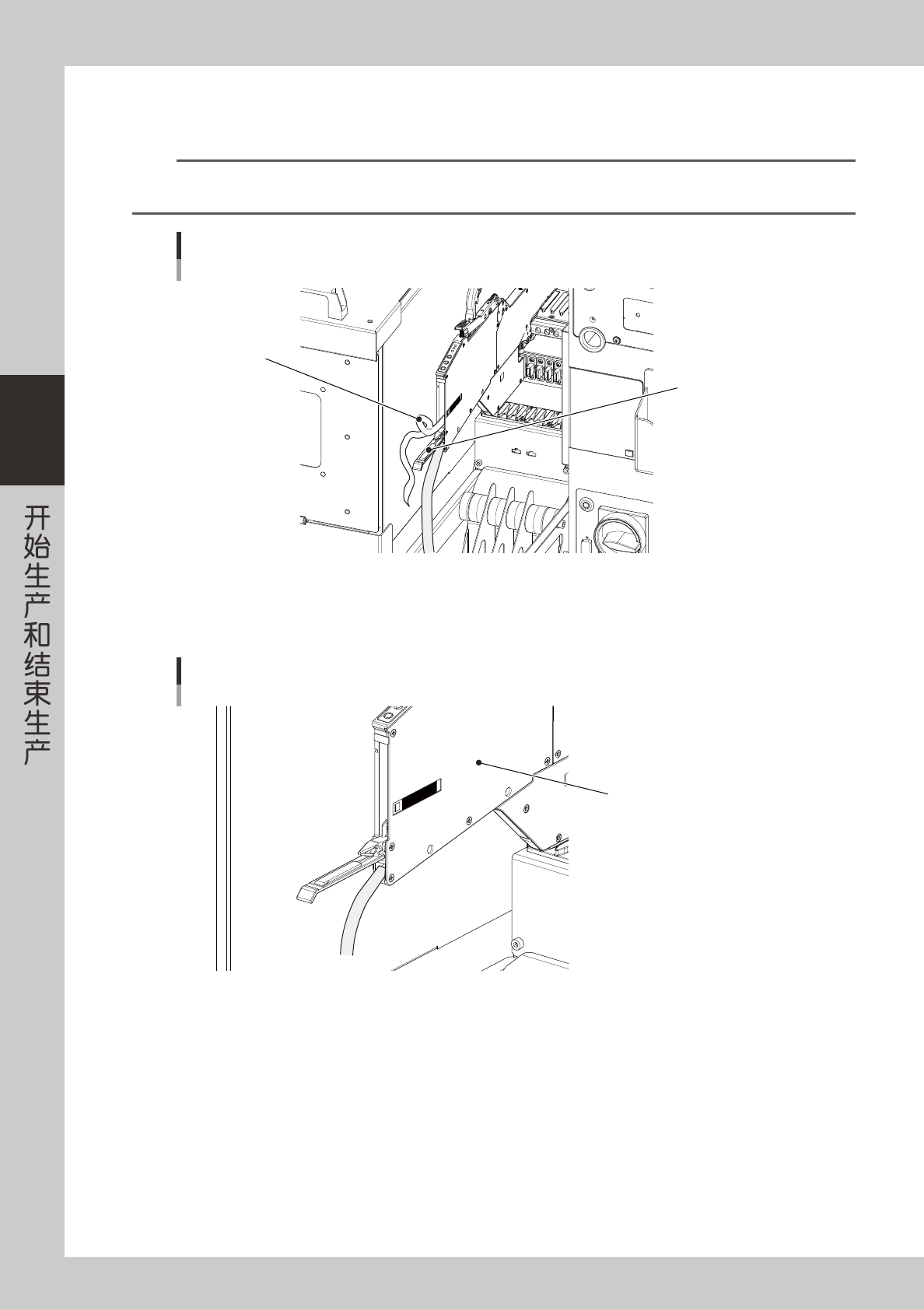 开始生产和结束生产