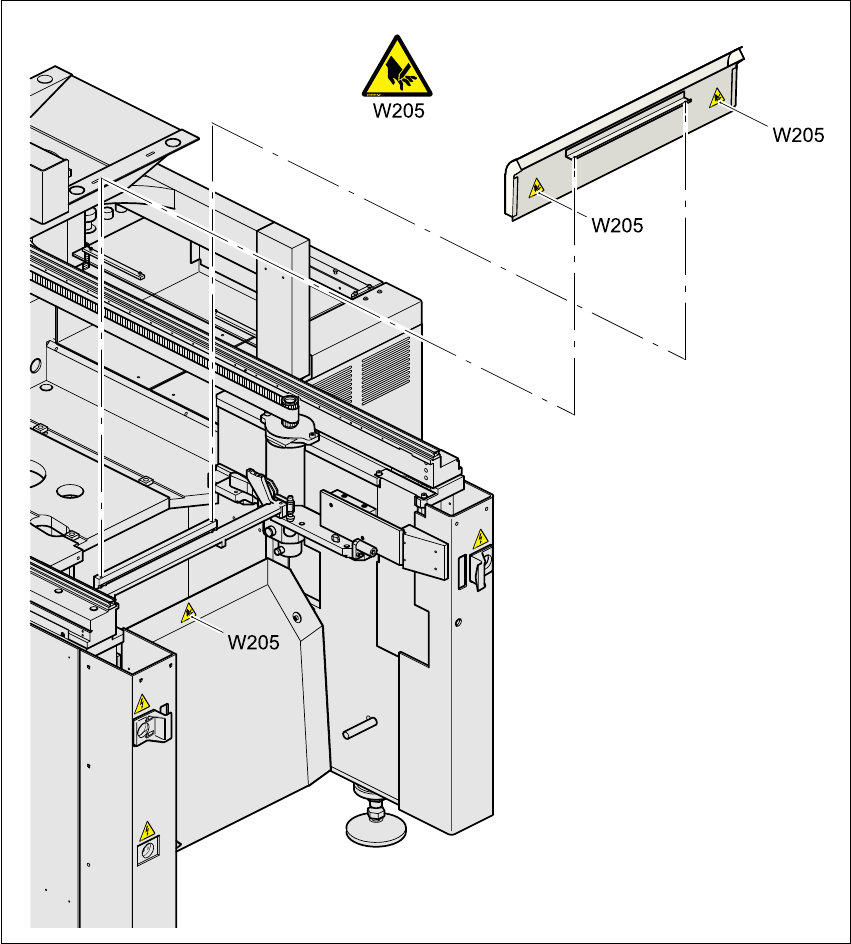 W205

W205

W205

W205