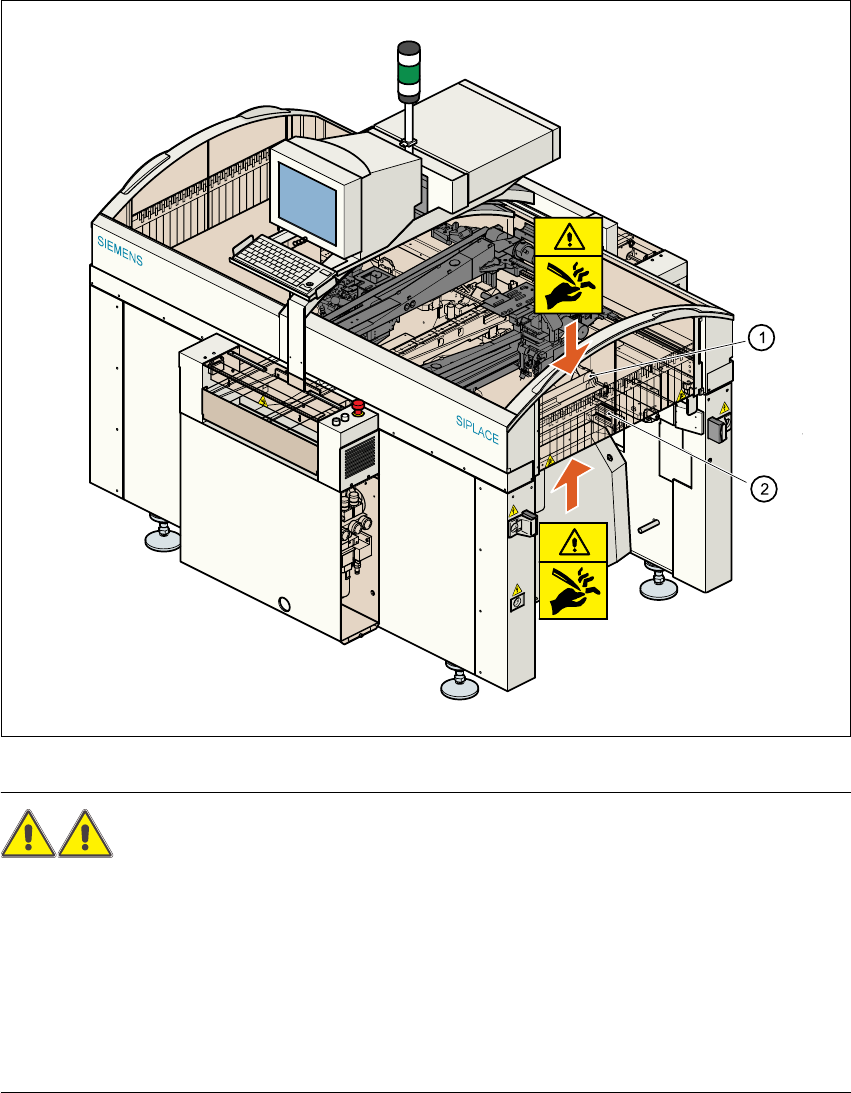 SIEMENS

SIPLACE

1

2