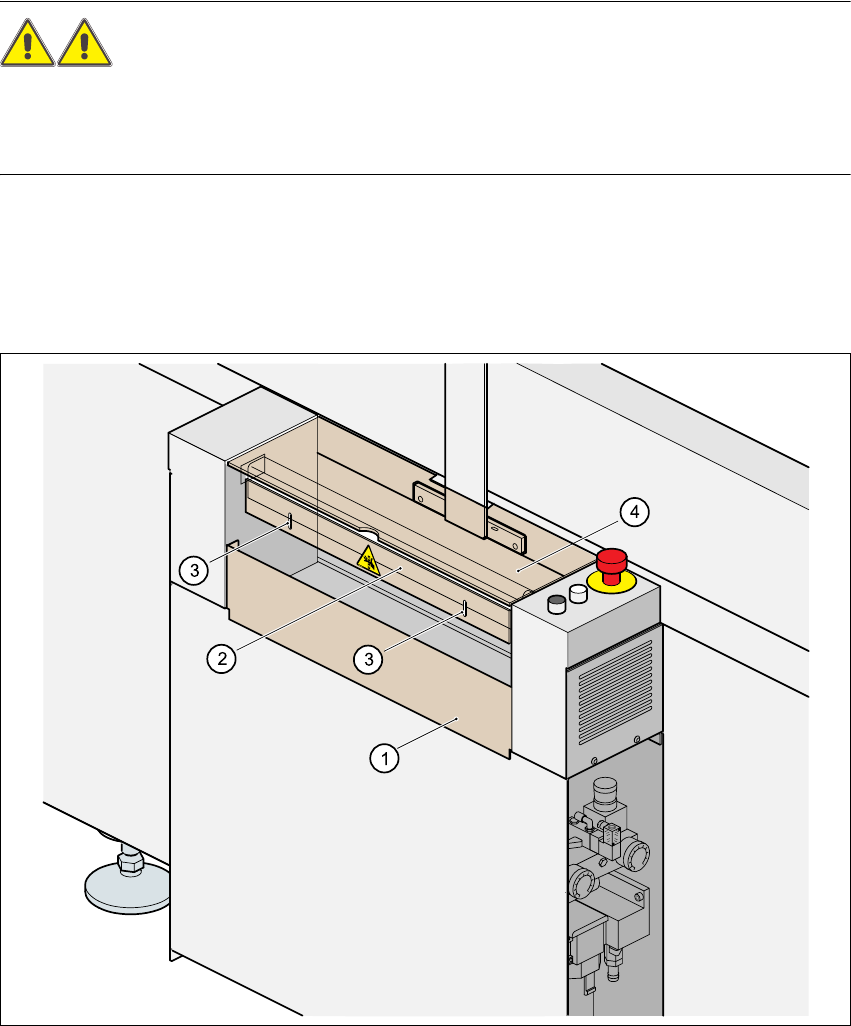 4

3

2

3

1