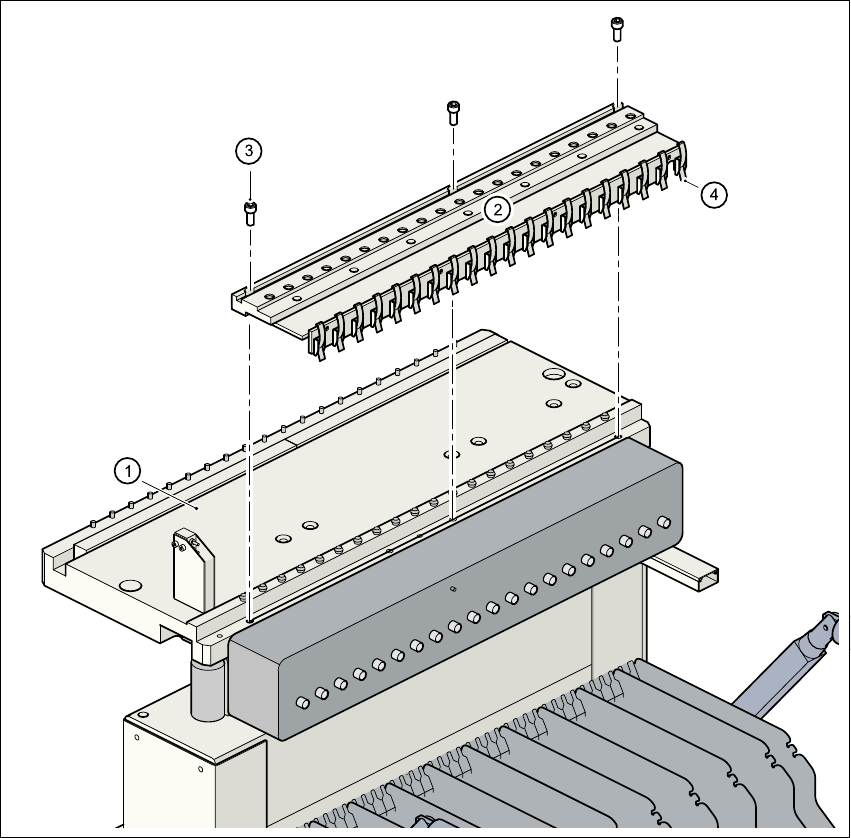 3
2
4
1