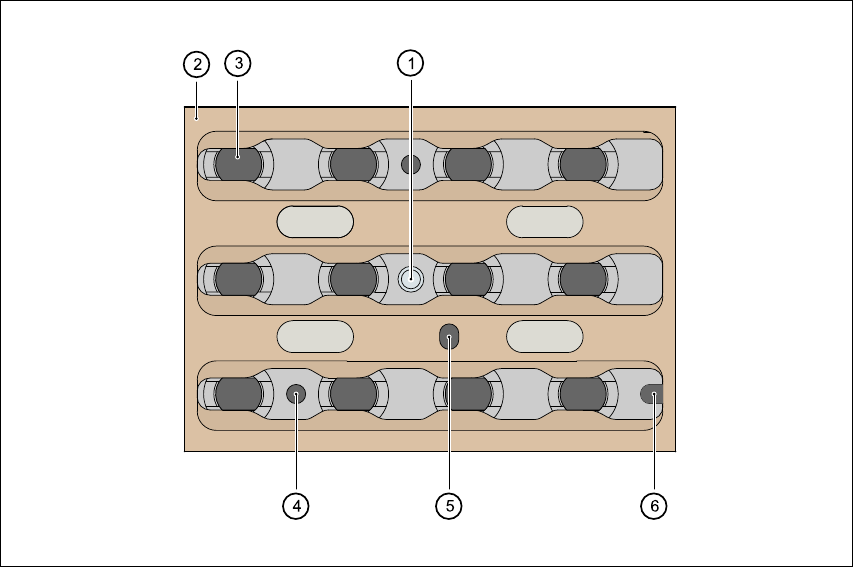 2
3
1
4
5
6