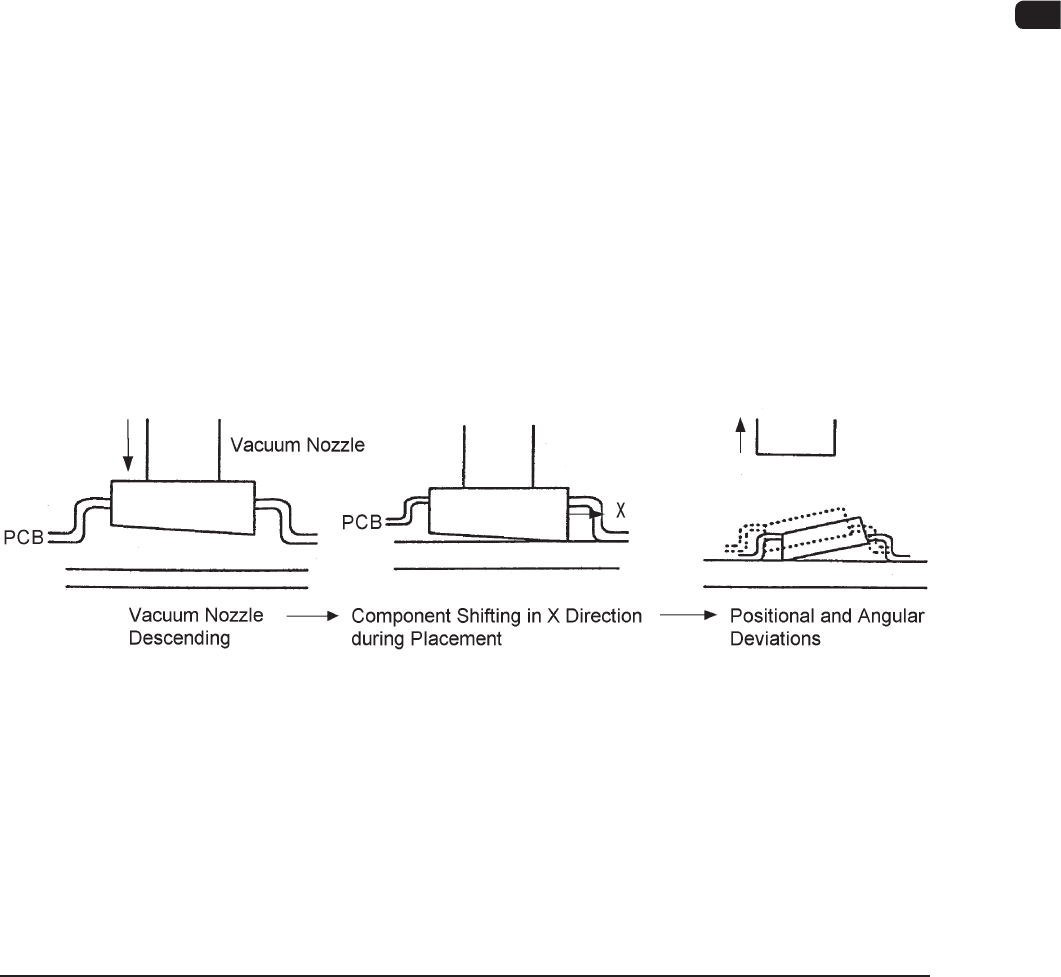 Vacuum Nozzle

PCB

PCB

X

Vacuum Nozzle Descending

Component Shifting in X Direction during Placement

Positional and Angular Deviations