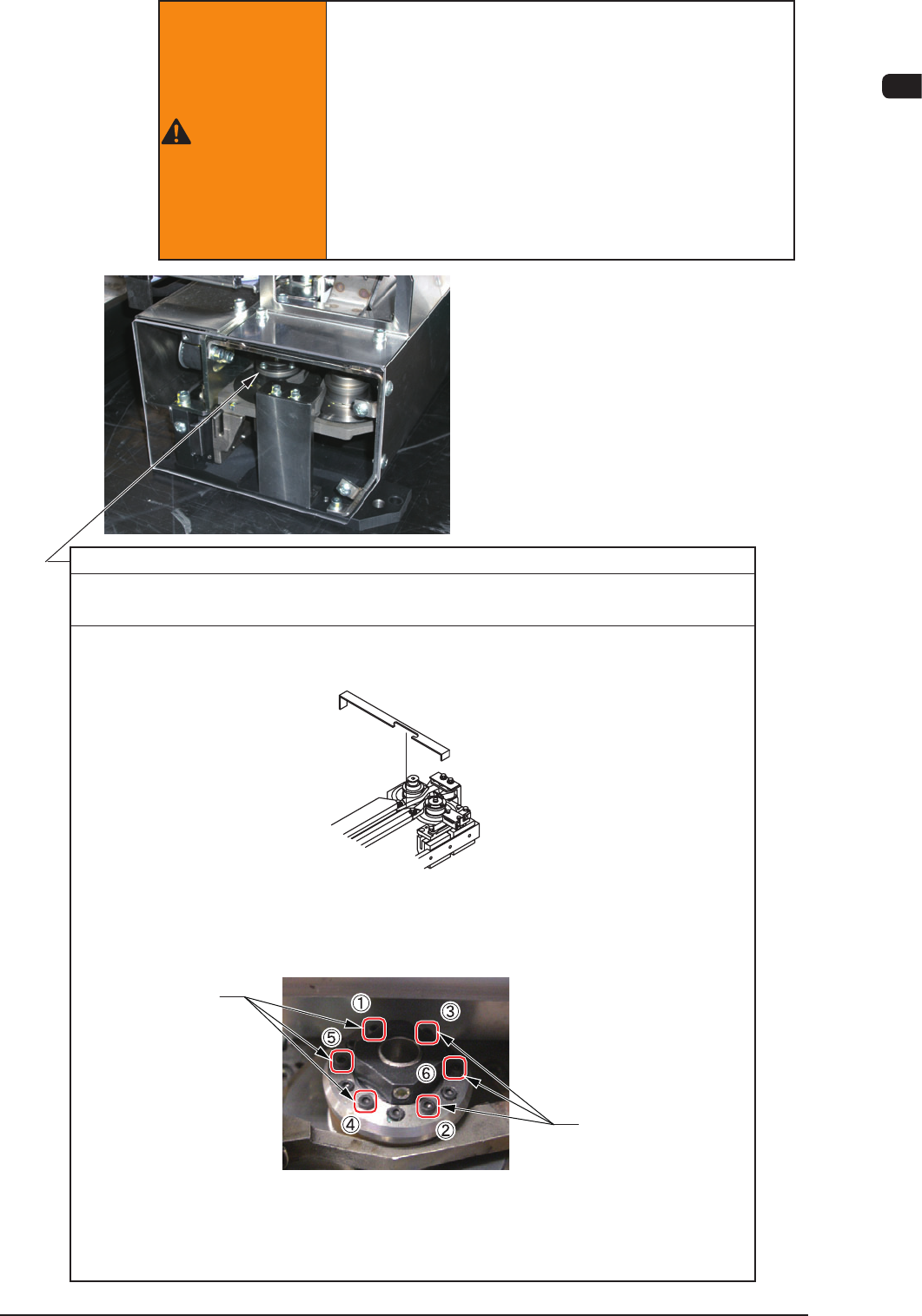 ①
③
⑤
⑥
④
②