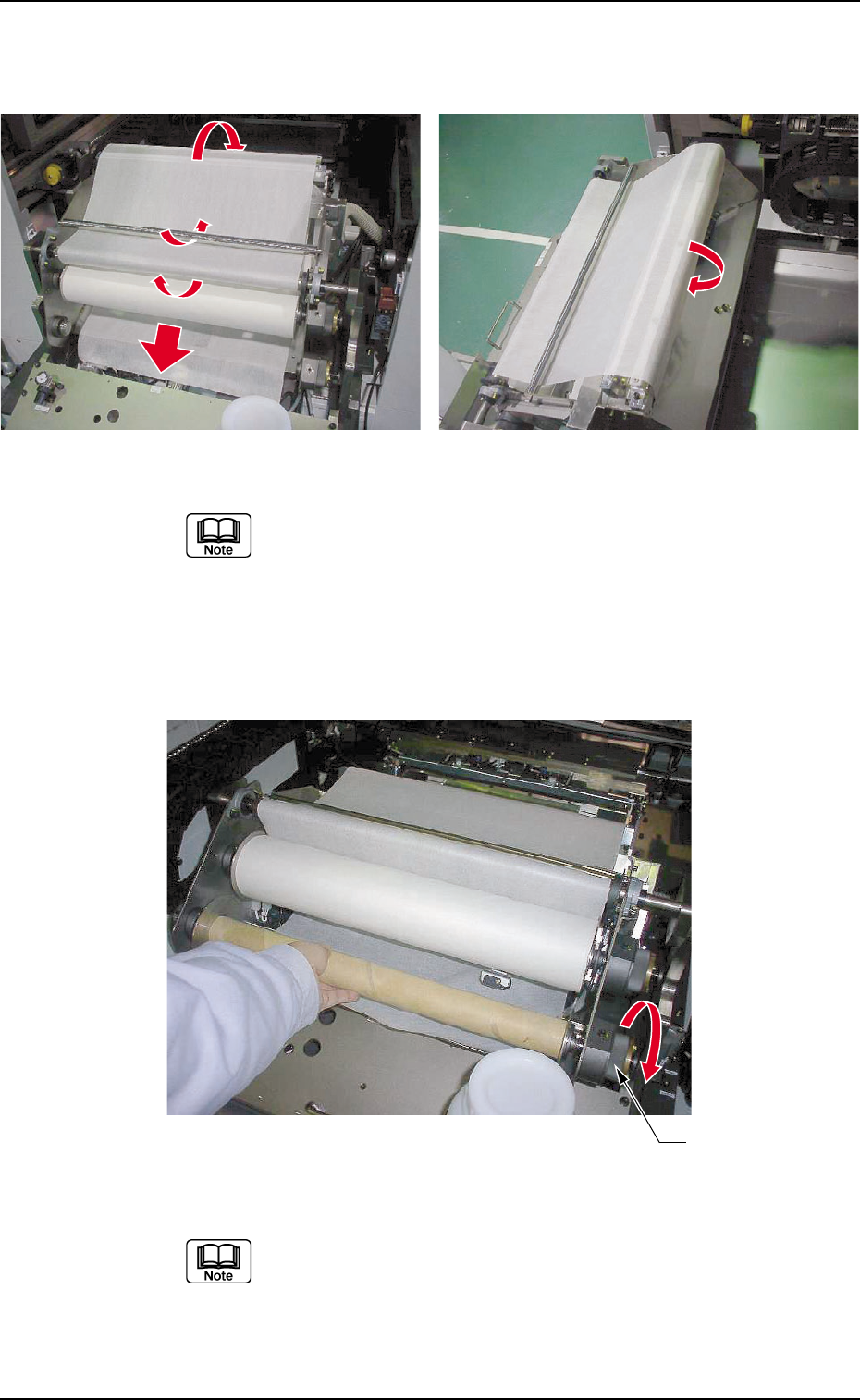 Note

Note