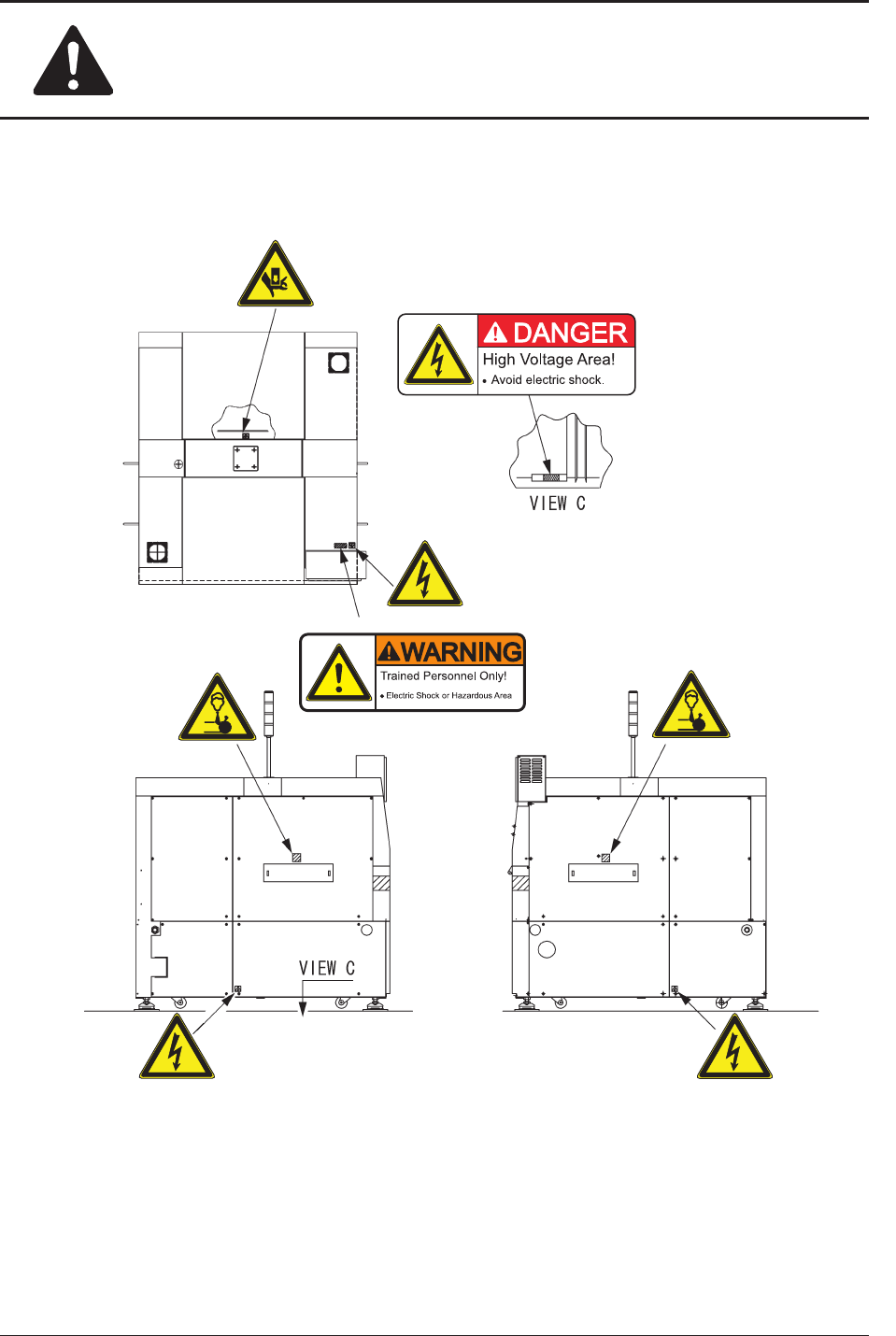 DANGER
High Voltage Area!
• Avoid electric shock.

VIEW C

WARNING
Trained Personnel Only!
• Electric Shock or Hazardous Area

VIEW C