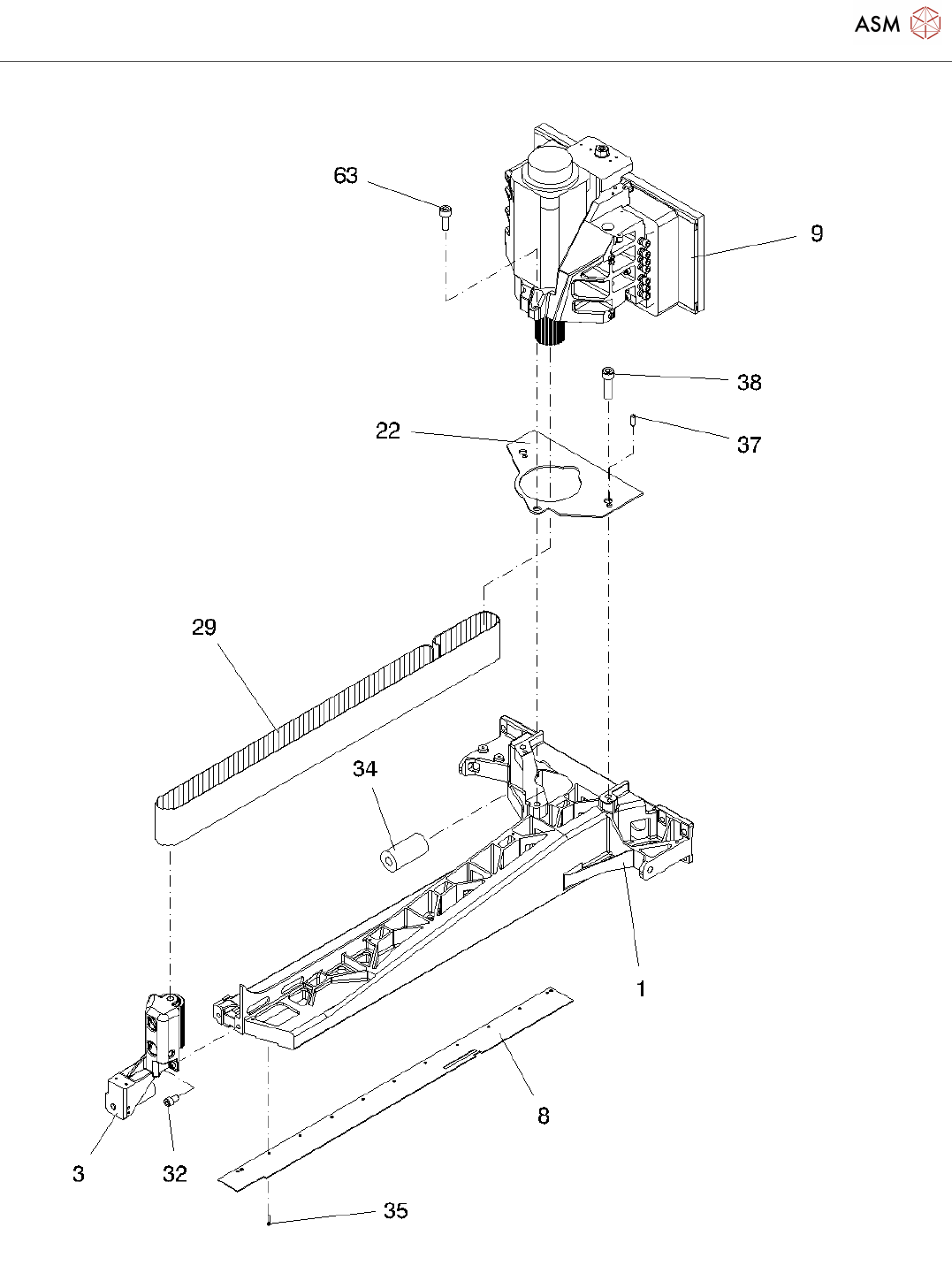 ASM

63

9

38

22

37

29

34

1

8

3

32

35