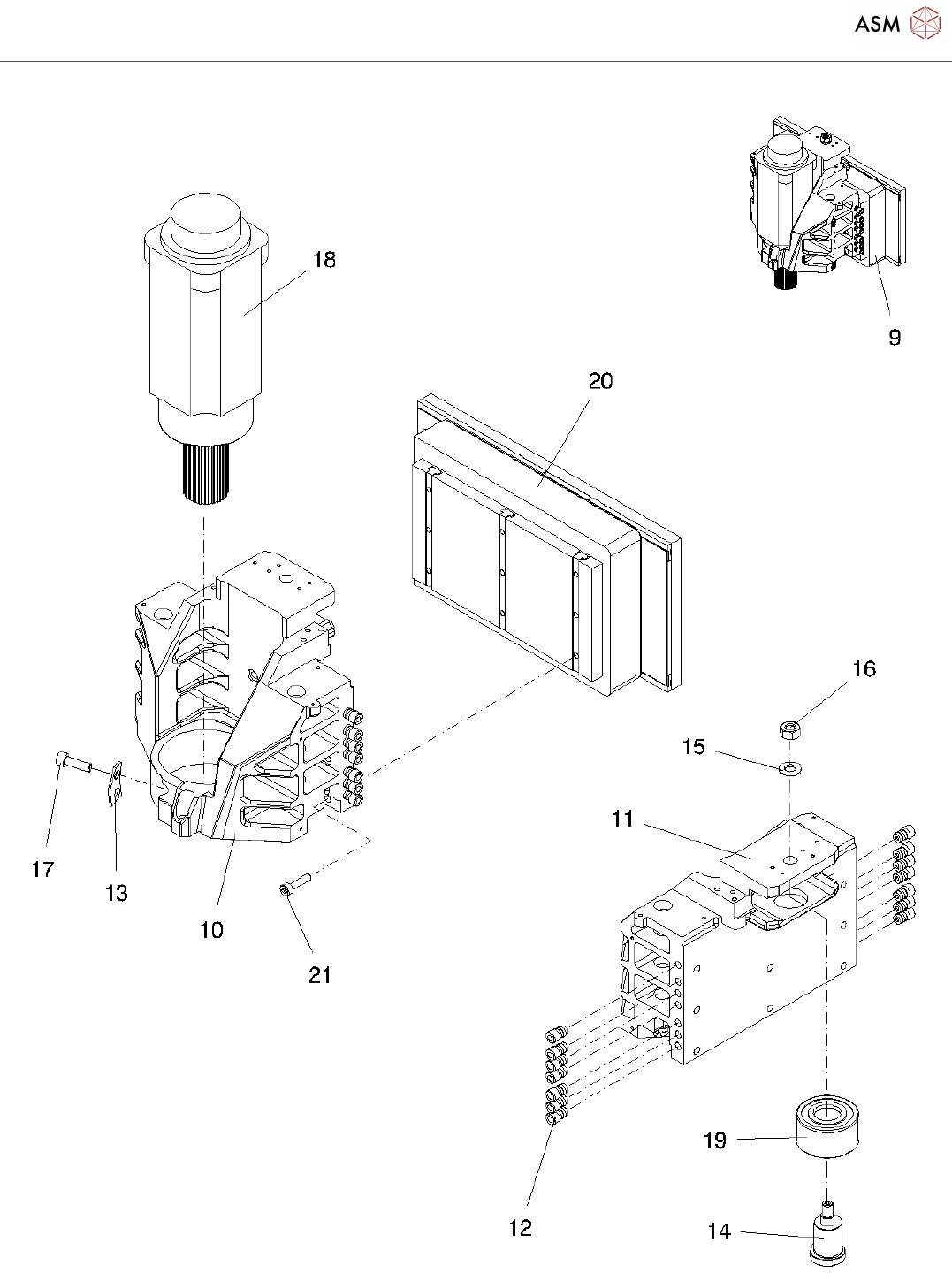 ASM

18

9

20

16

15

11

17

13

10

21

19

12

14