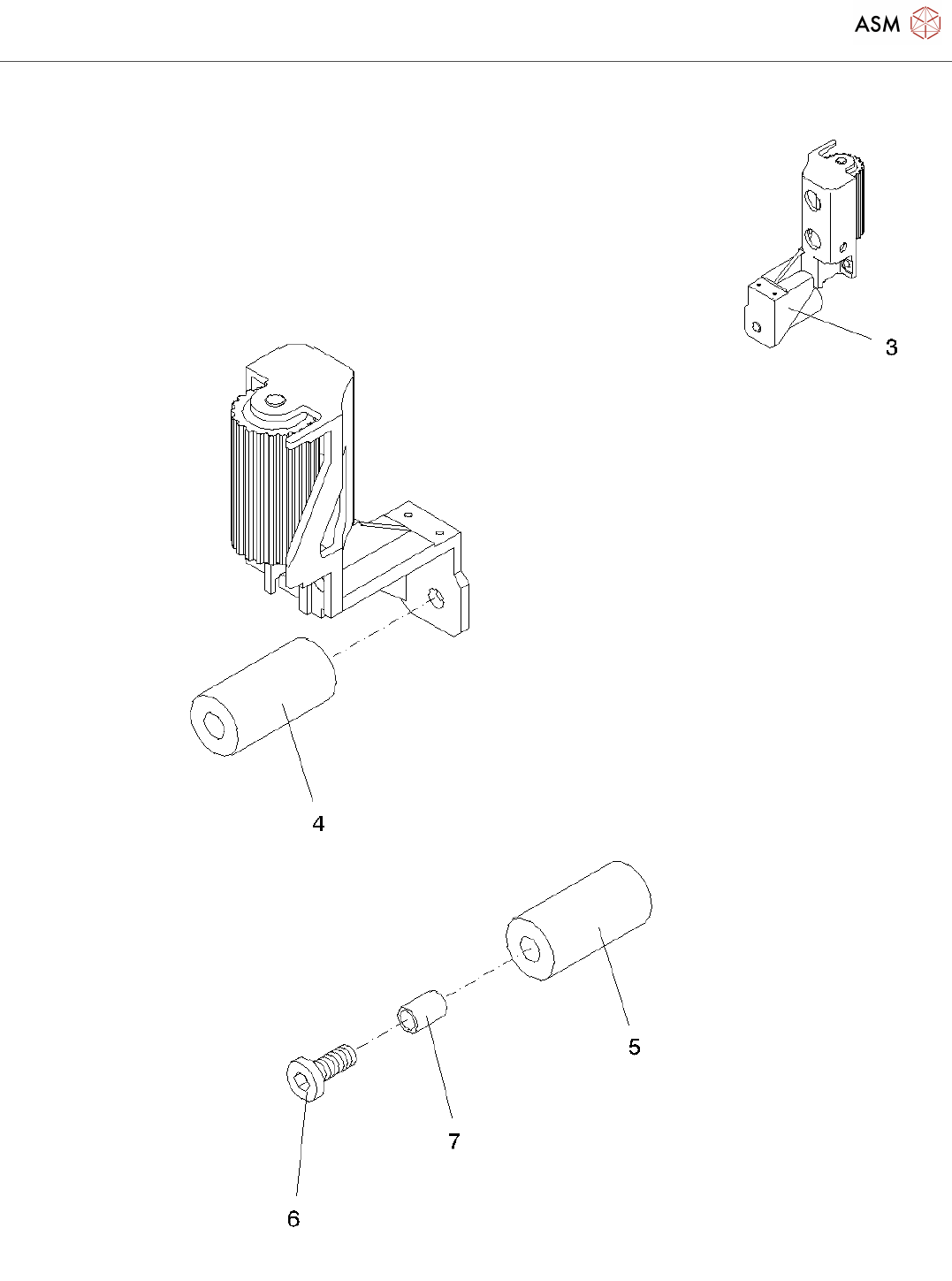 ASM

3

4

5

7

6