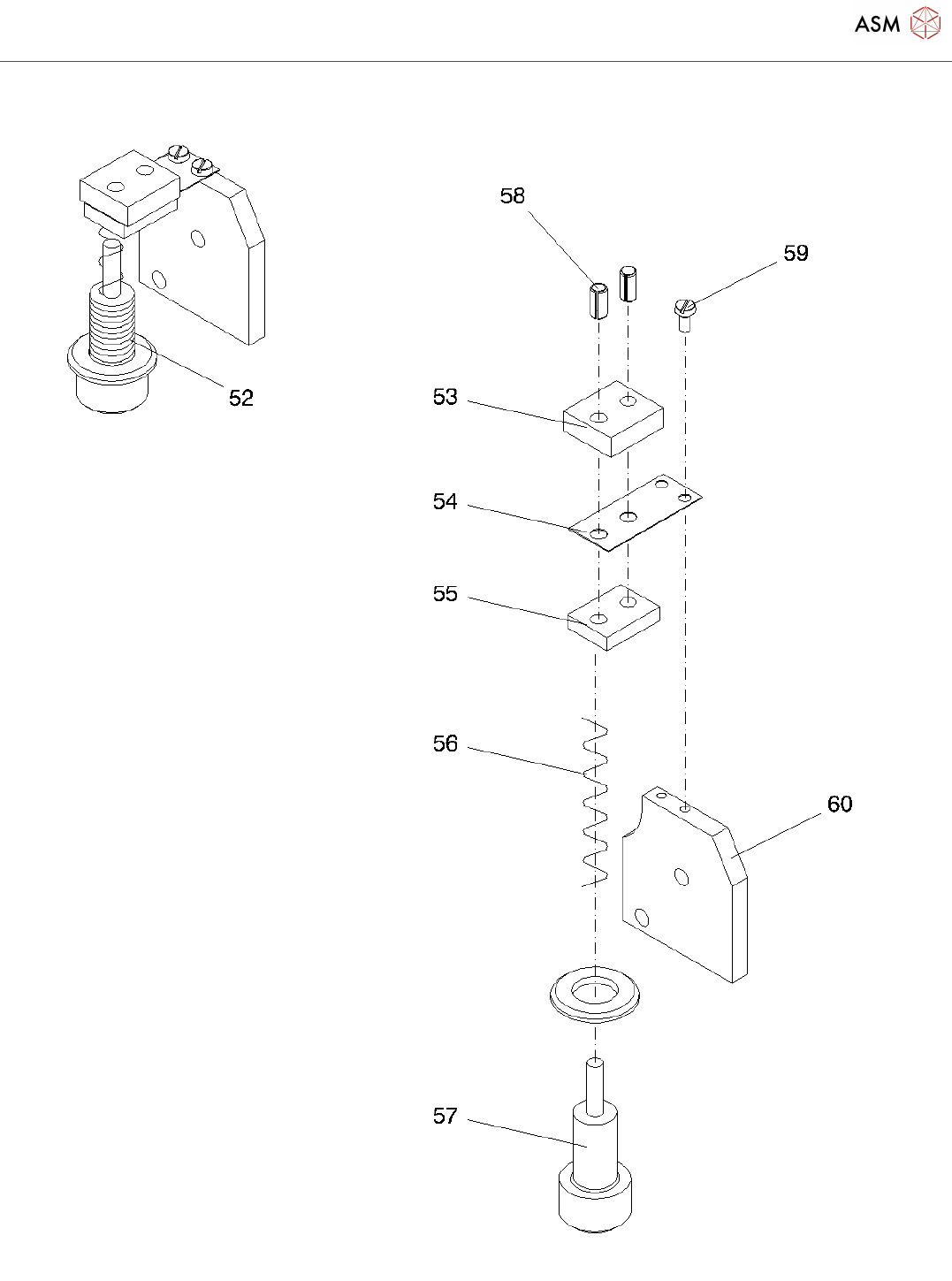 ASM

52

58

59

53

54

55

56

60

57