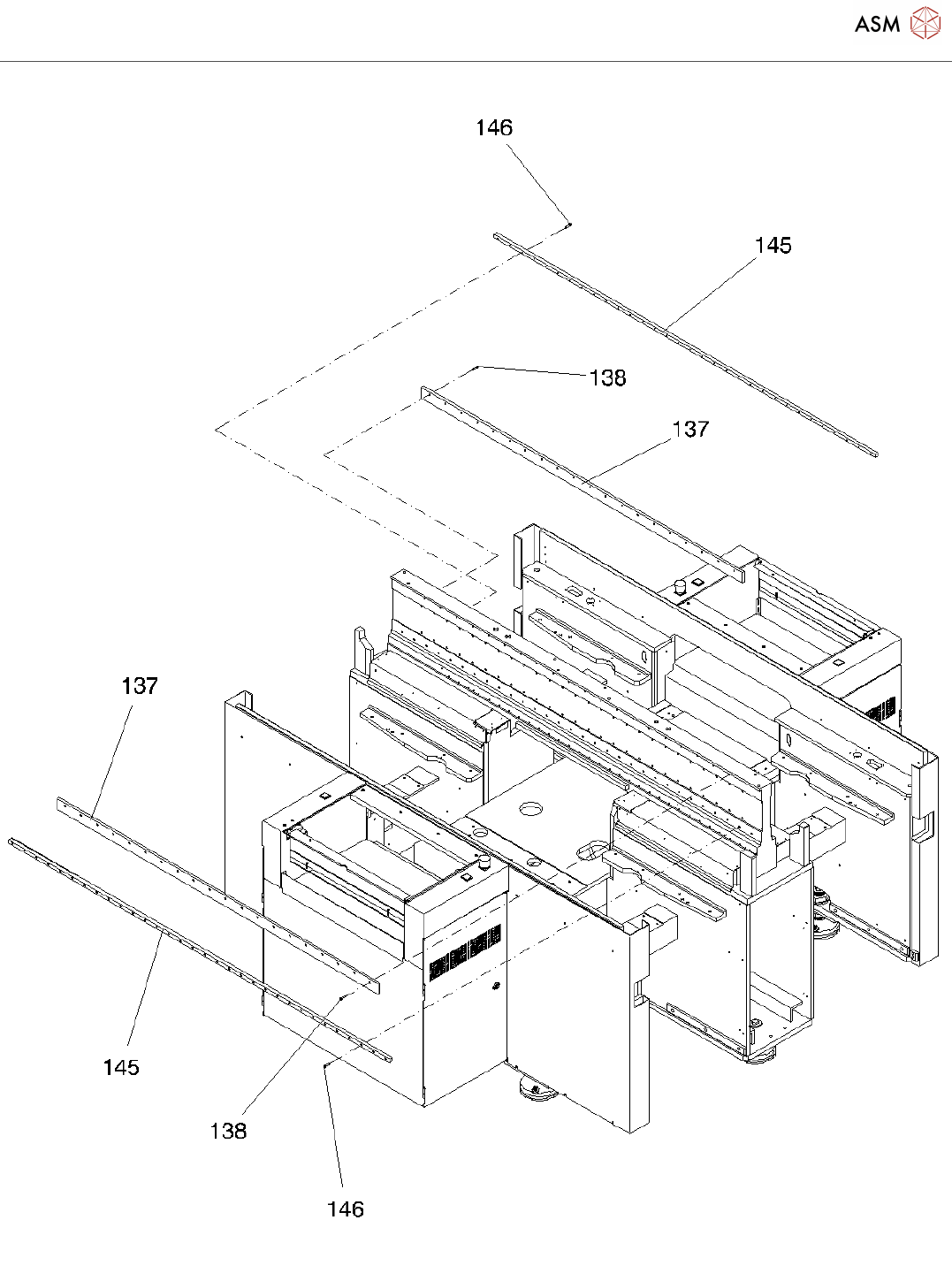 ASM

146

145

138

137

137

145

138

146