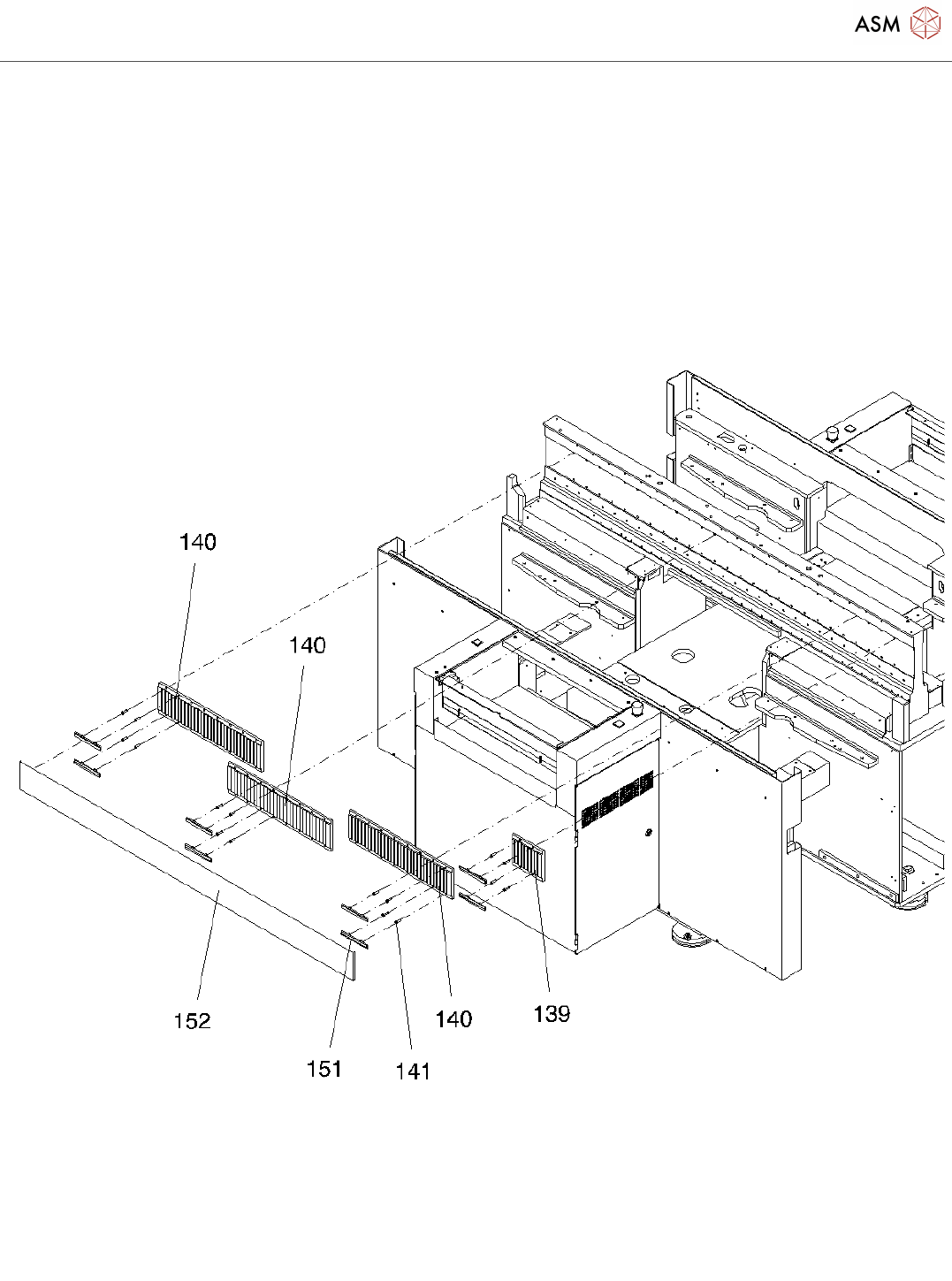 ASM

140

140

152

151

141

140

139