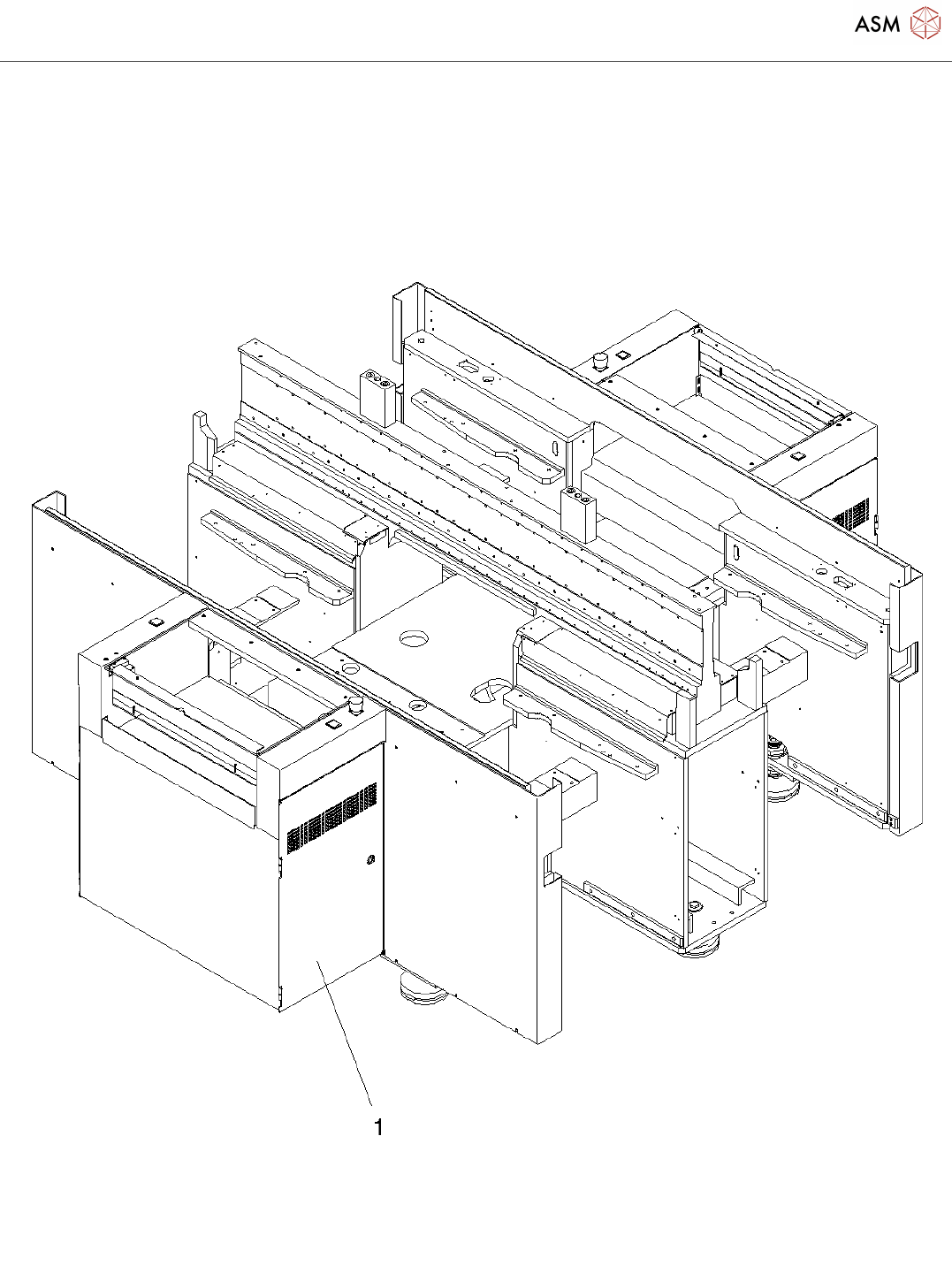 ASM

1