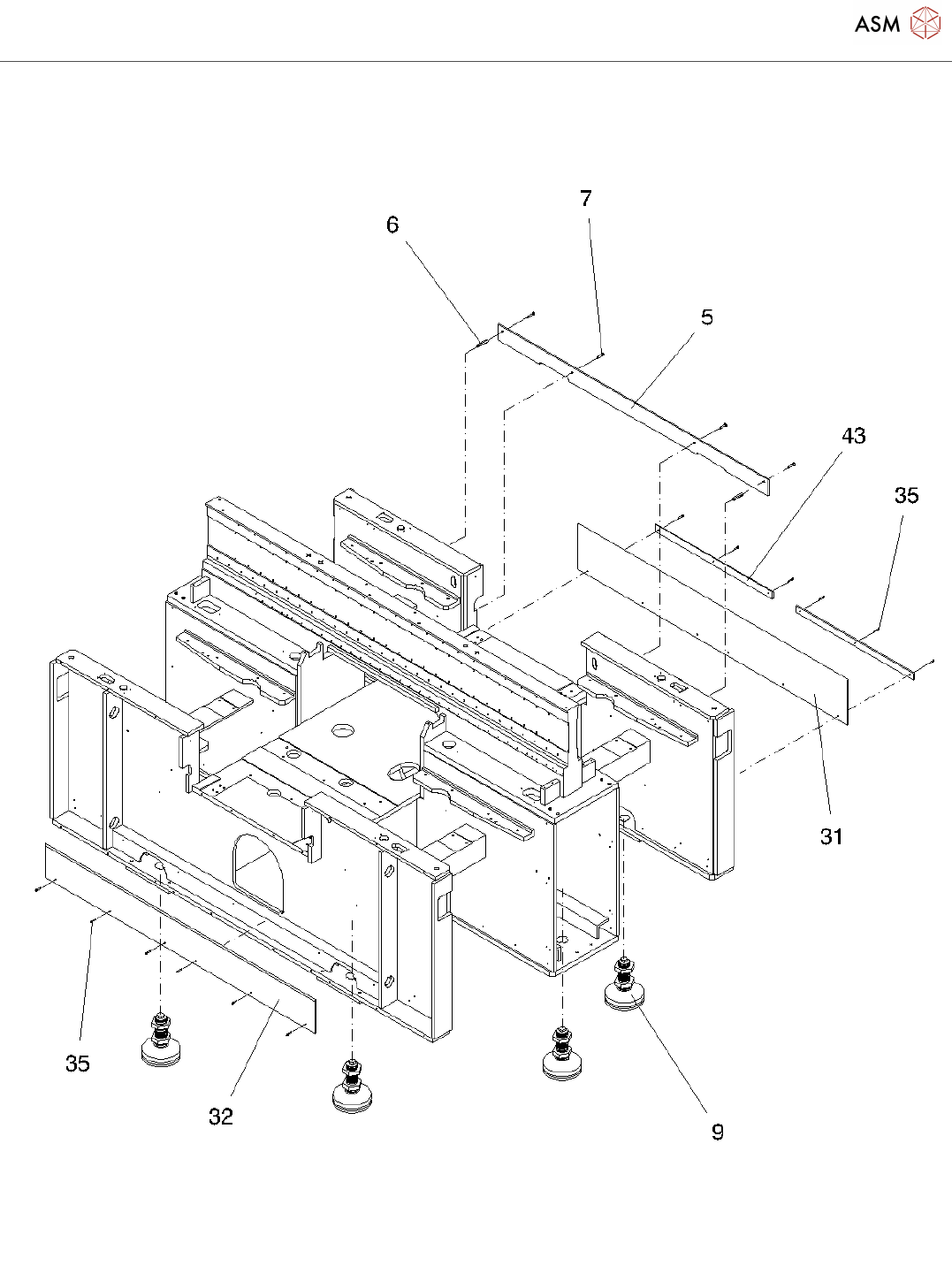 ASM

7
6
5
43
35
31
35
32
9