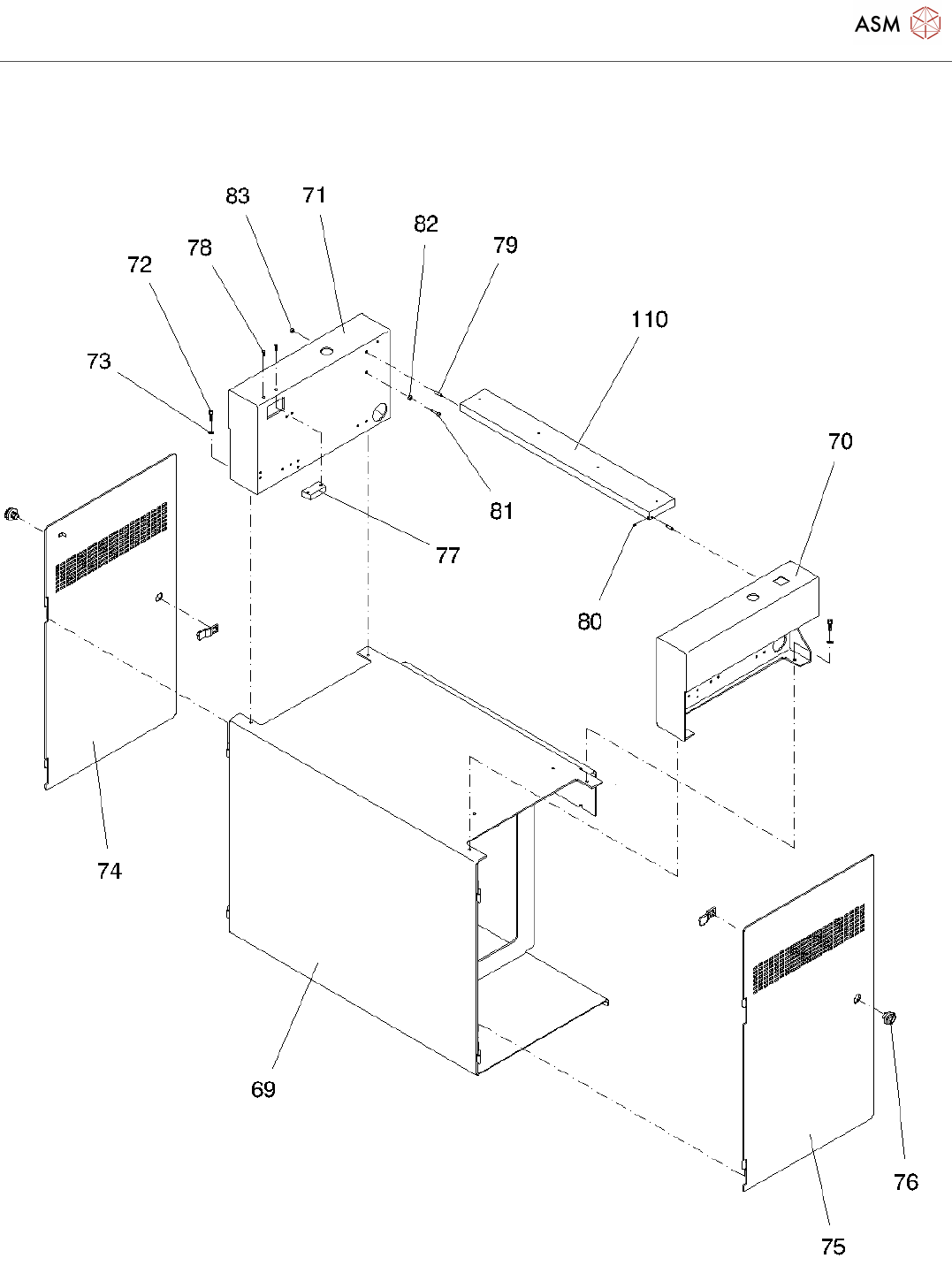 ASM

83 71 82 79 78 72 110 73 70 81 77 80 74 69 76 75