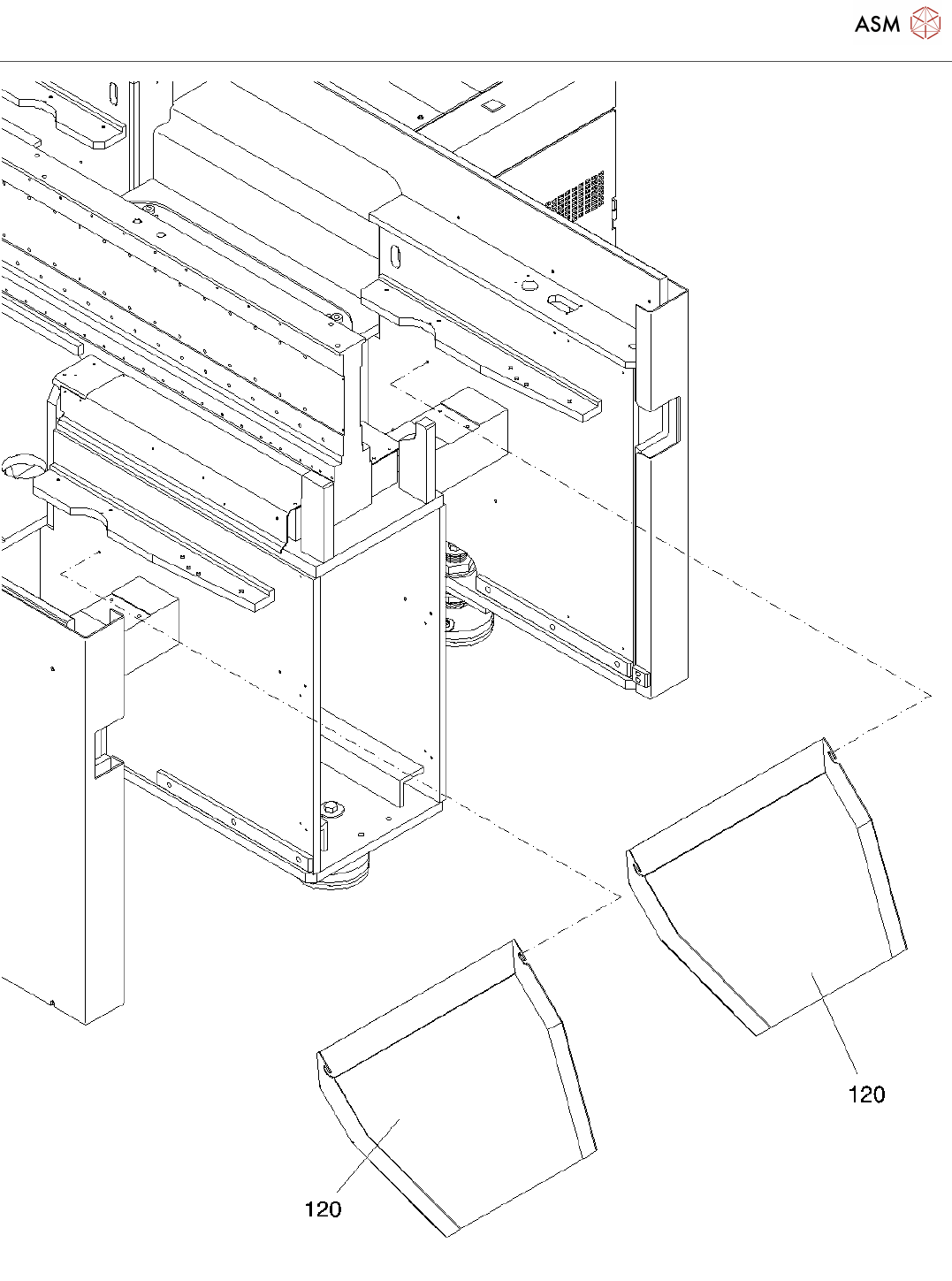 ASM

120

120