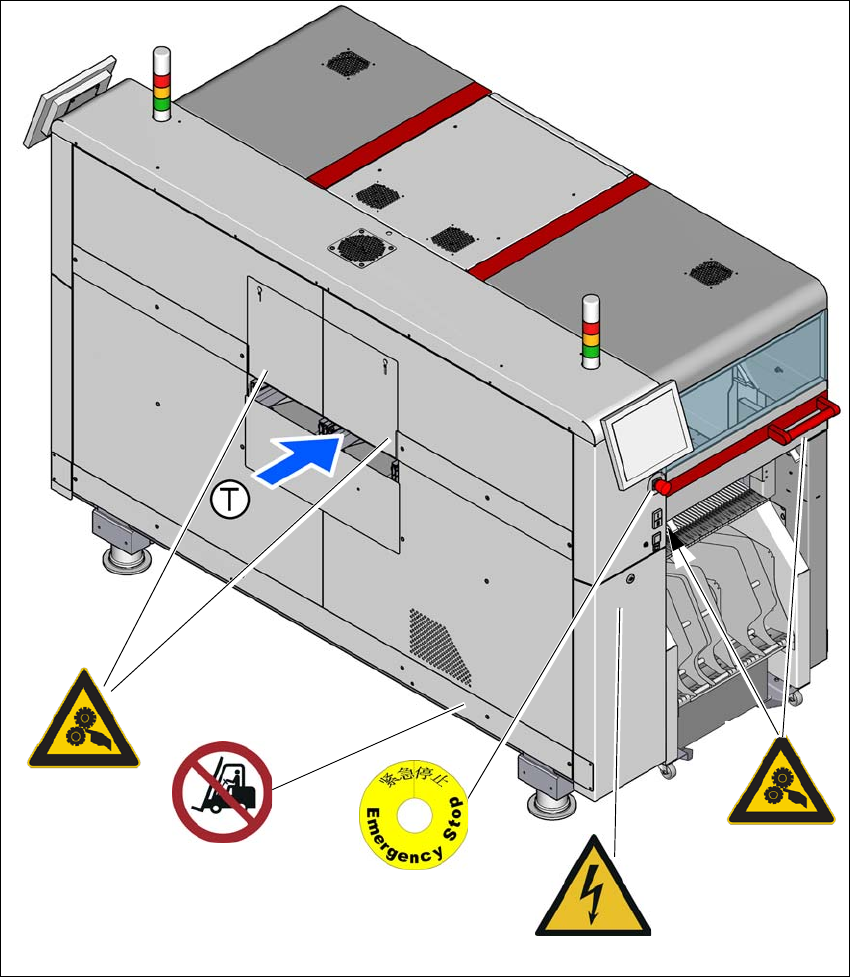 T

紧急停止
Emergency Stop