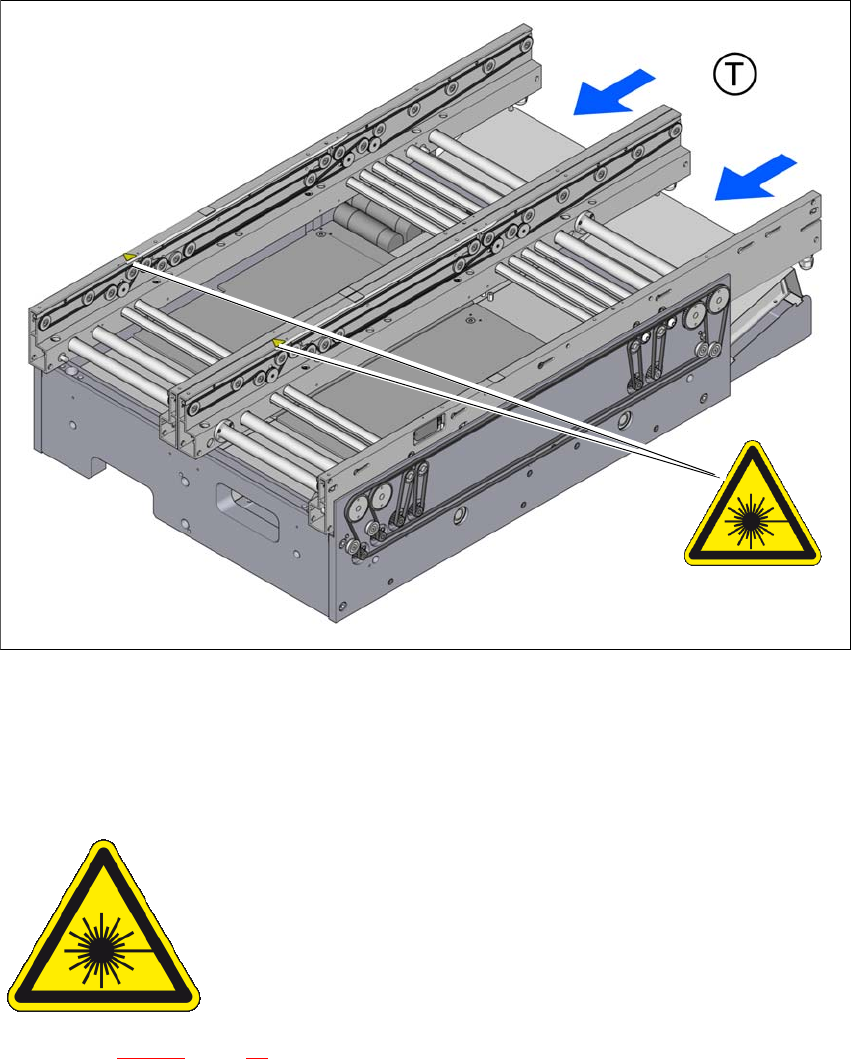 T