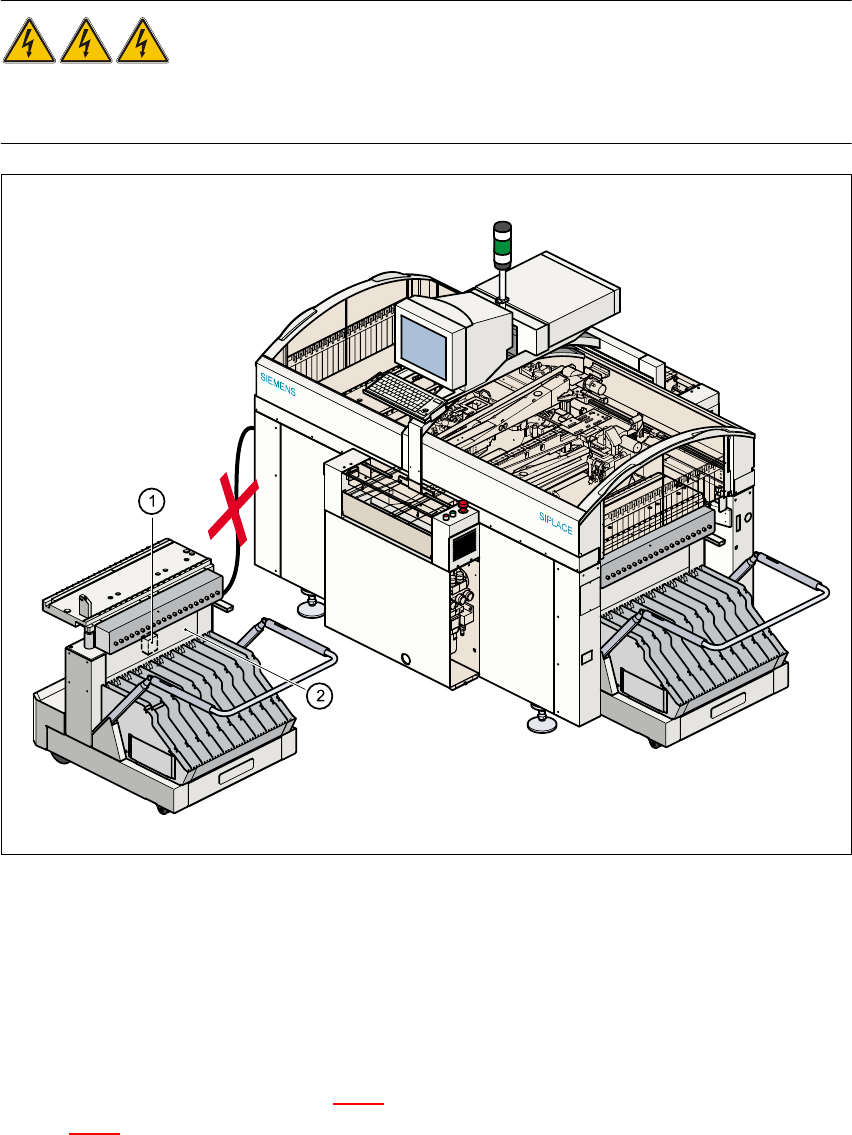 SIEMENS

SIPLACE

1

2