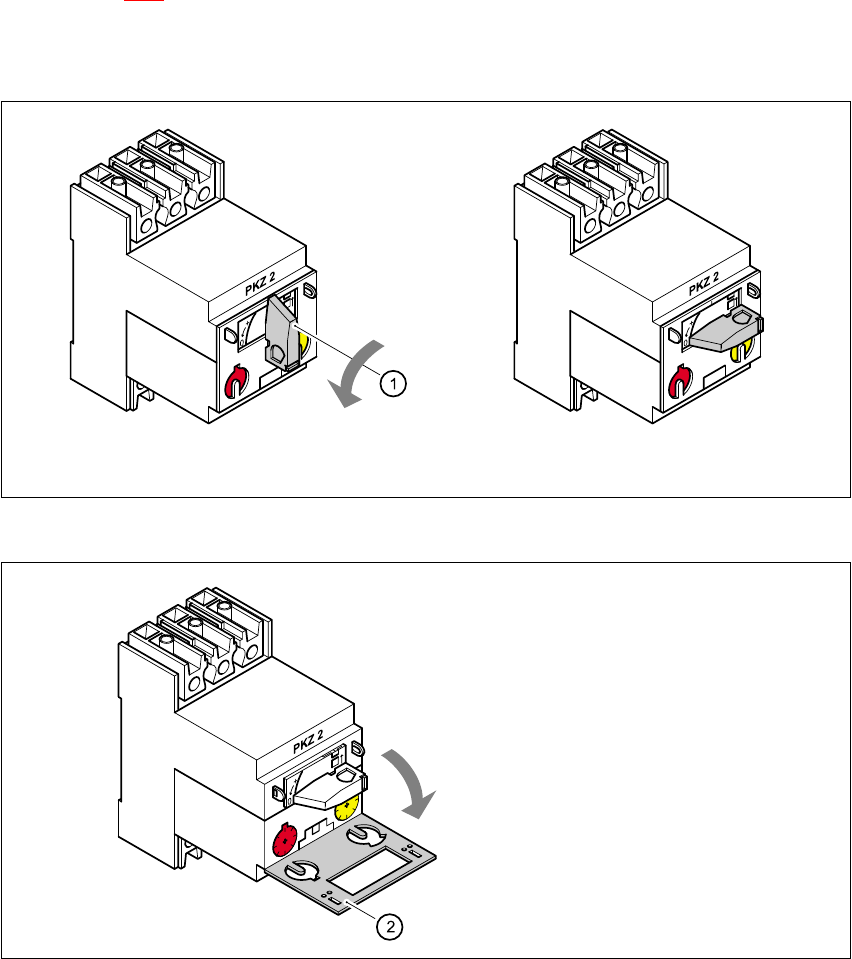 PKZ 2

1

PKZ 2

PKZ 2

2