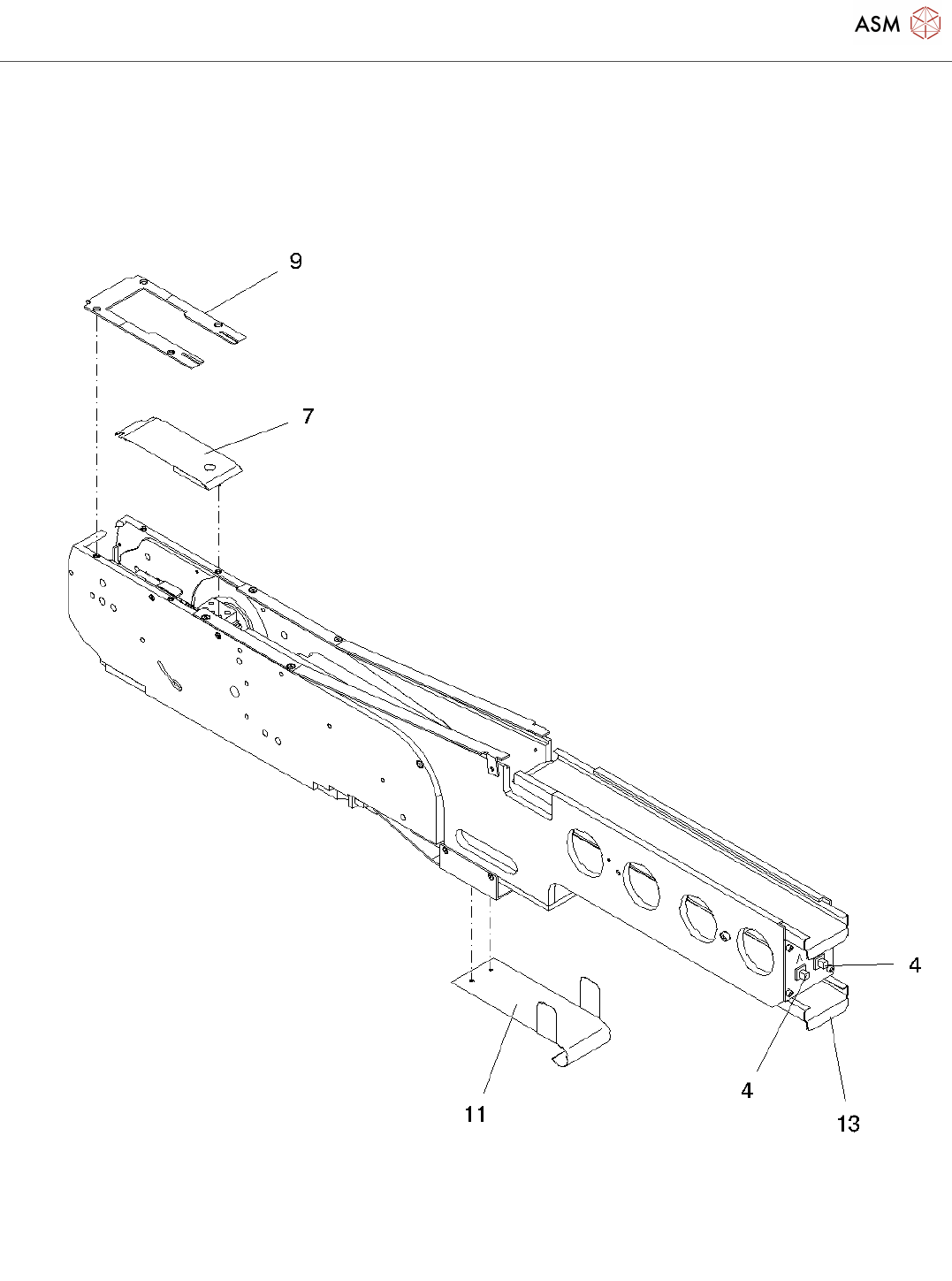 ASM

9

7

4

4

11

13