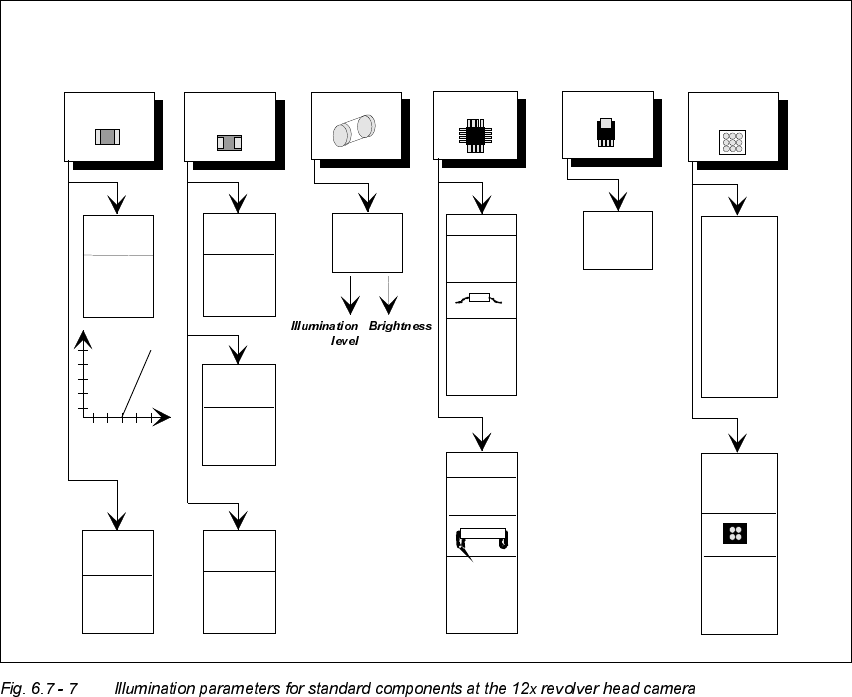 Illumination level

Brightness

Fig. 6.7 - 7 Illumination parameters for standard components at the 12x revolver head camera