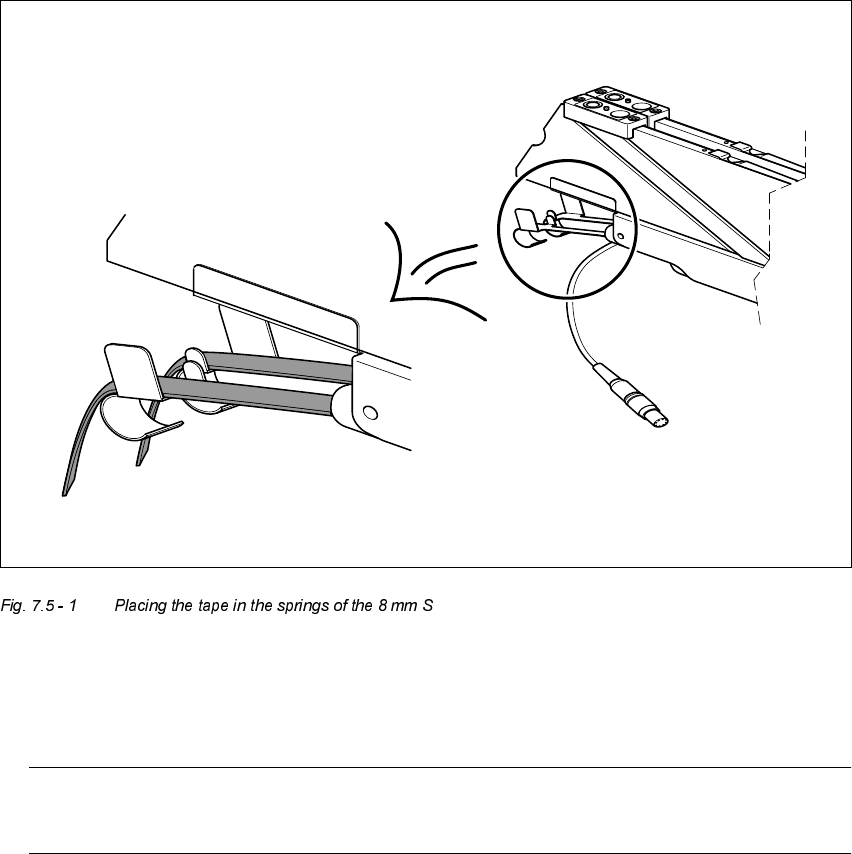 Fig. 7.5 - 1 Placing the tape in the springs of the 8 mm S